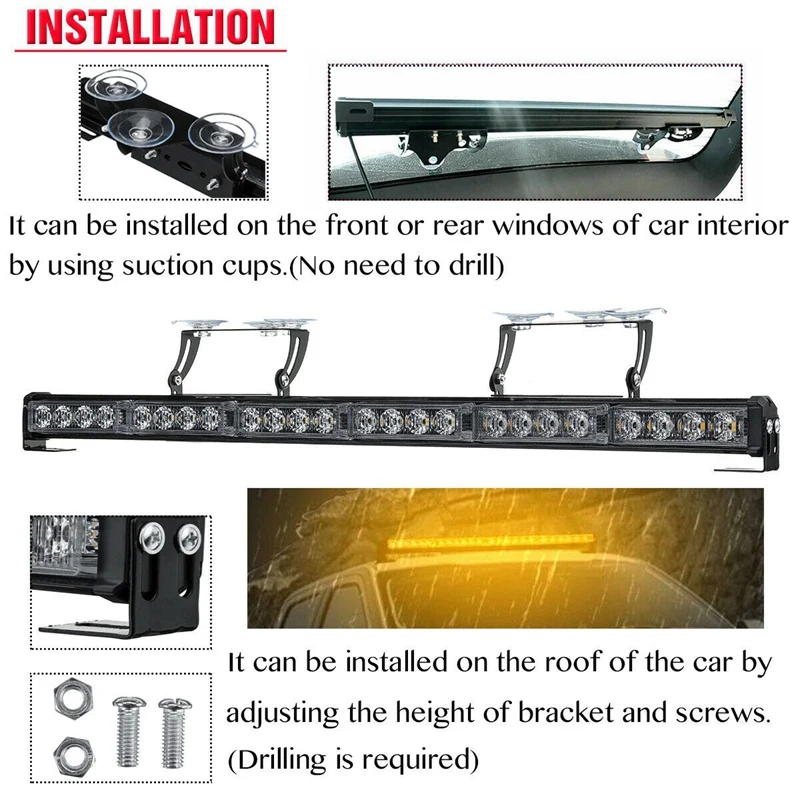 INSTALLATION

It can be installed on the front or rear windows of car interior by using suction cups.(No need to drill)

It can be installed on the roof of the car by adjusting the height of bracket and screws. (Drilling is required)