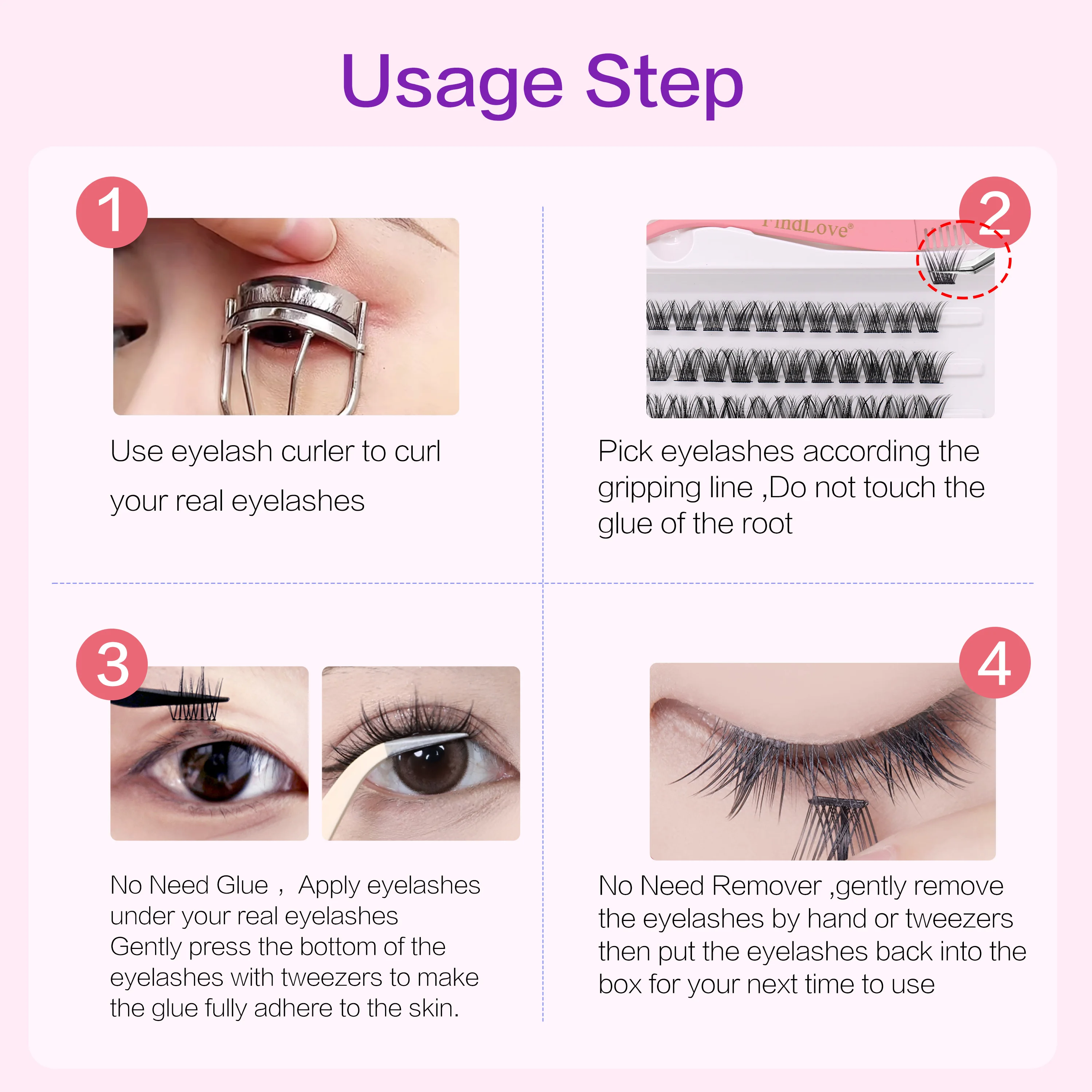 Usage Step

1

Use eyelash curler to curl your real eyelashes

2

FindLove®

Pick eyelashes according the gripping line ,Do not touch the glue of the root

3

No Need Glue， Apply eyelashes under your real eyelashes Gently press the bottom of the eyelashes with tweezers to make the glue fully adhere to the skin.

4

No Need Remover ,gently remove the eyelashes by hand or tweezers then put the eyelashes back into the box for your next time to use