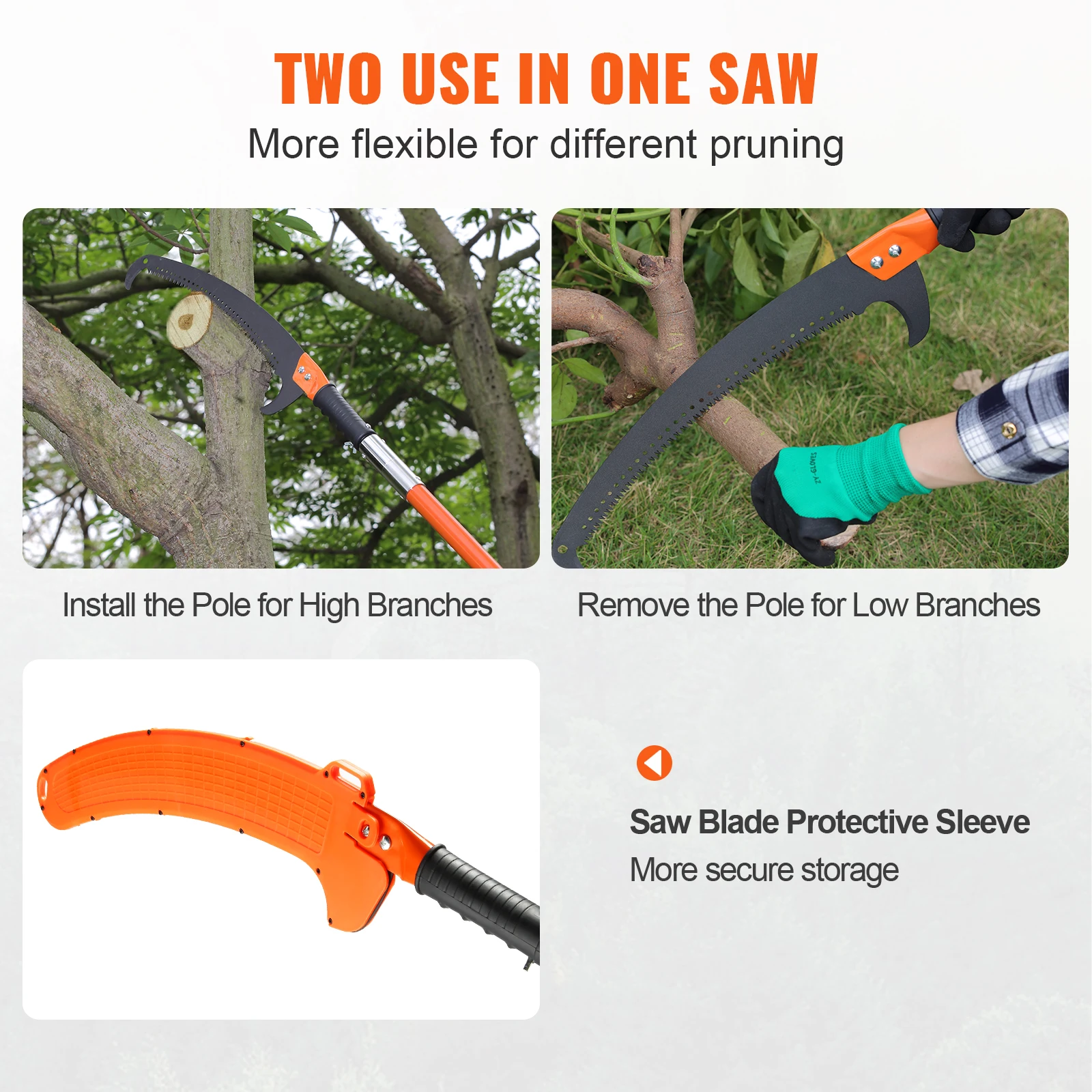 TWO USE IN ONE SAW
More flexible for different pruning

ZY-GLOVES

Install the Pole for High Branches

Remove the Pole for Low Branches

Saw Blade Protective Sleeve
More secure storage