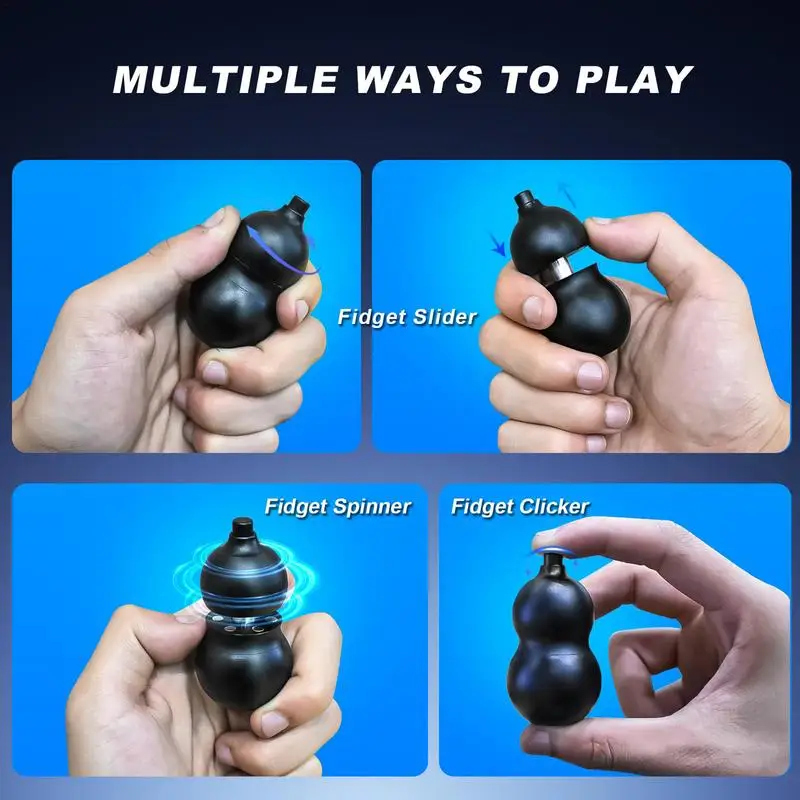 MULTIPLE WAYS TO PLAY

Fidget Slider

Fidget Spinner

Fidget Clicker