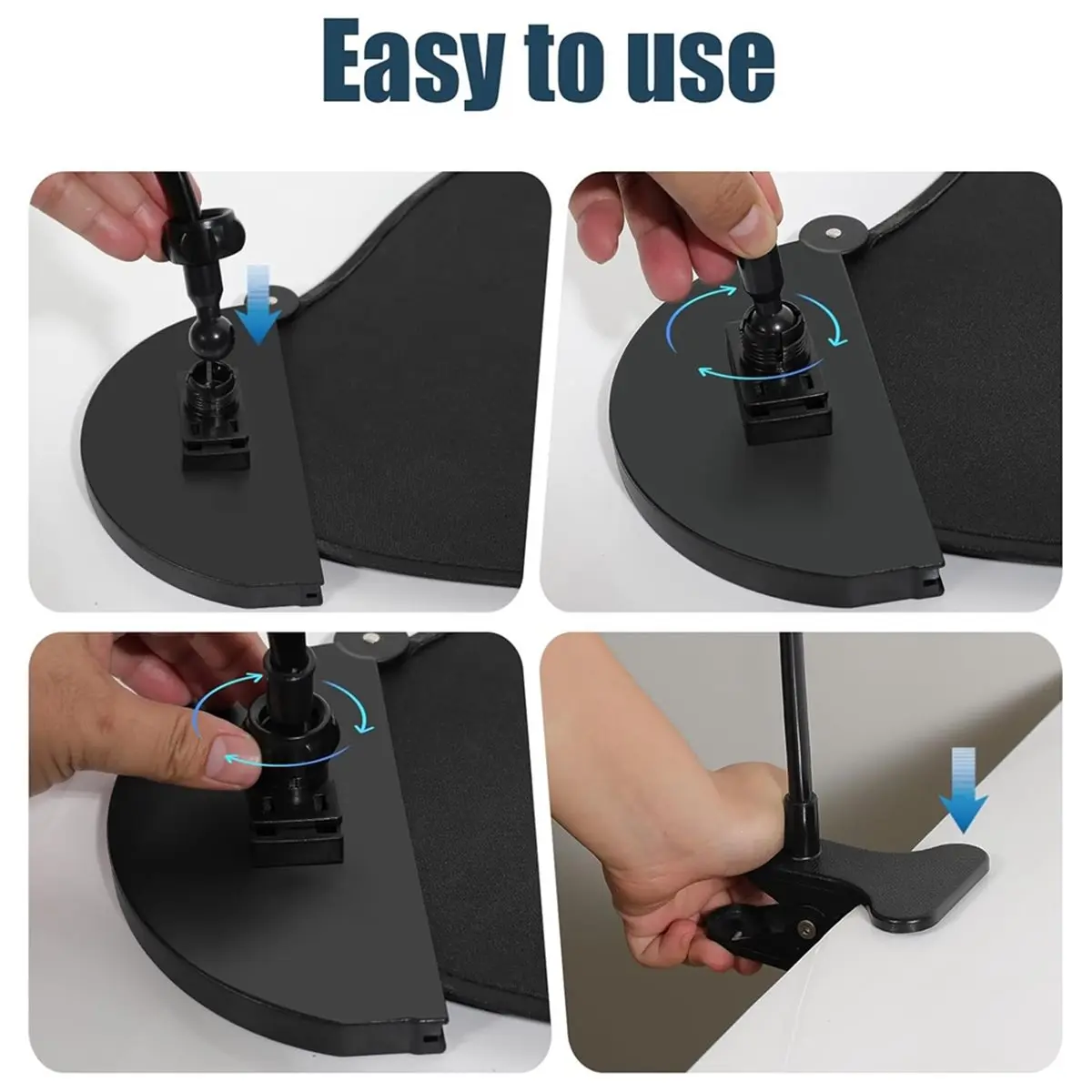 Easy to use