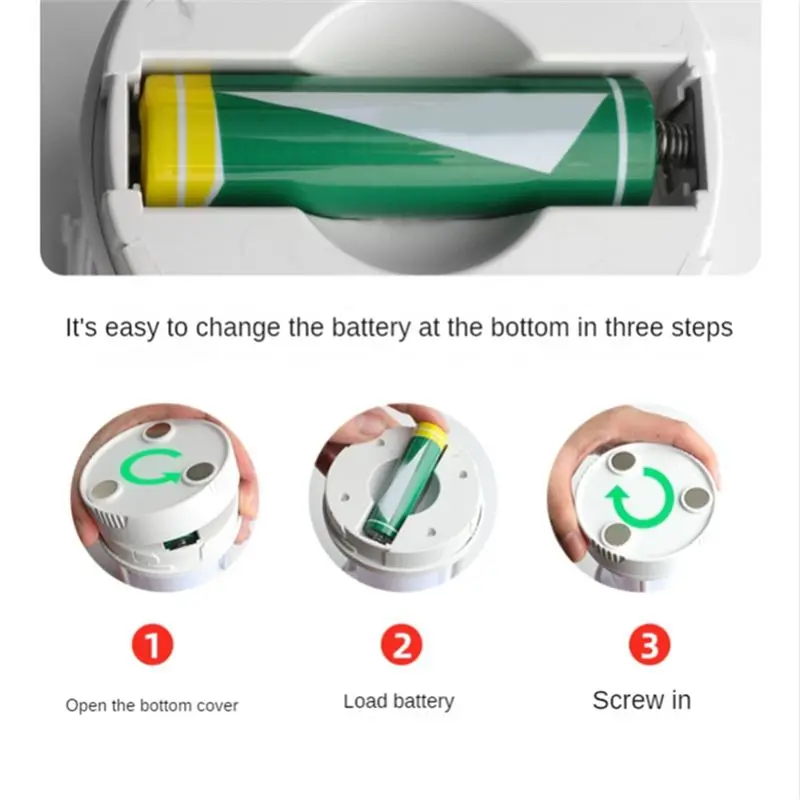 It's easy to change the battery at the bottom in three steps

1

Open the bottom cover

2

Load battery

3

Screw in