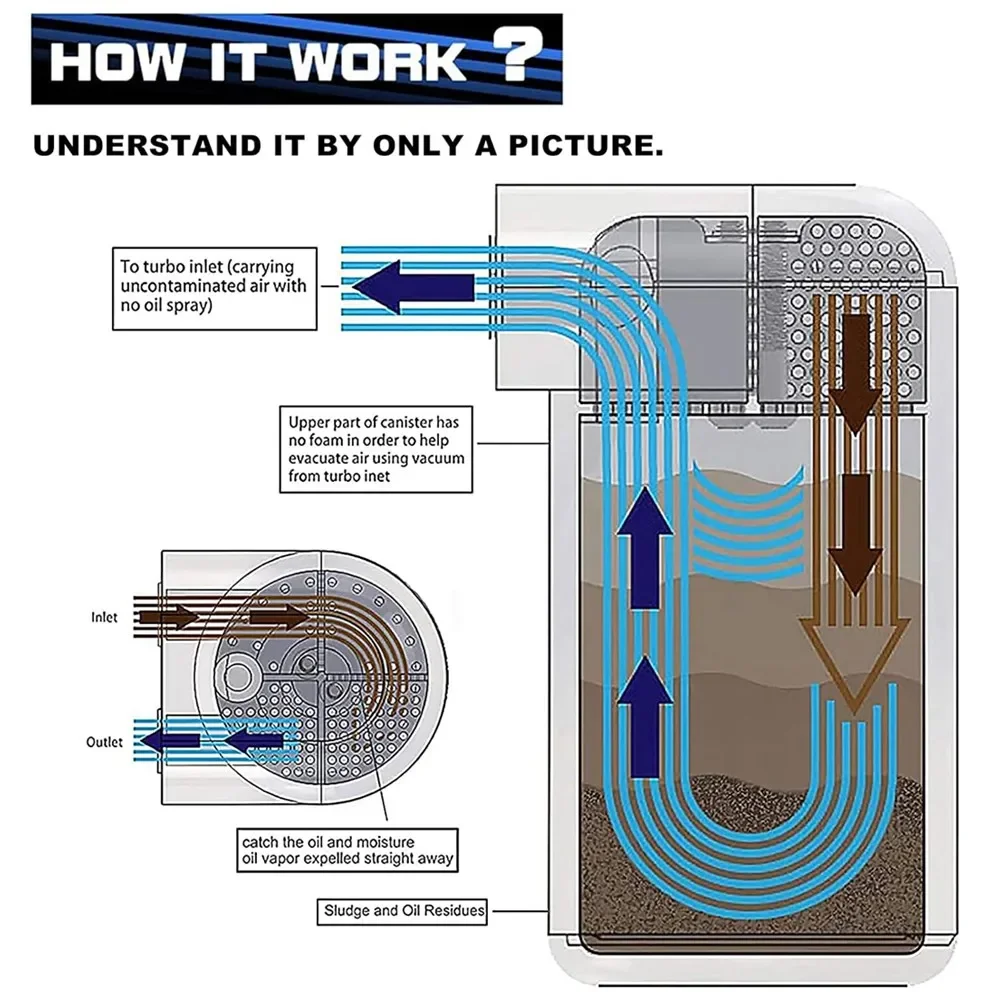 HOW IT WORK ?

UNDERSTAND IT BY ONLY A PICTURE.

To turbo inlet (carrying uncontaminated air with no oil spray)

Upper part of canister has no foam in order to help evacuate air using vacuum from turbo inet

Inlet

Outlet

catch the oil and moisture oil vapor expelled straight away

Sludge and Oil Residues