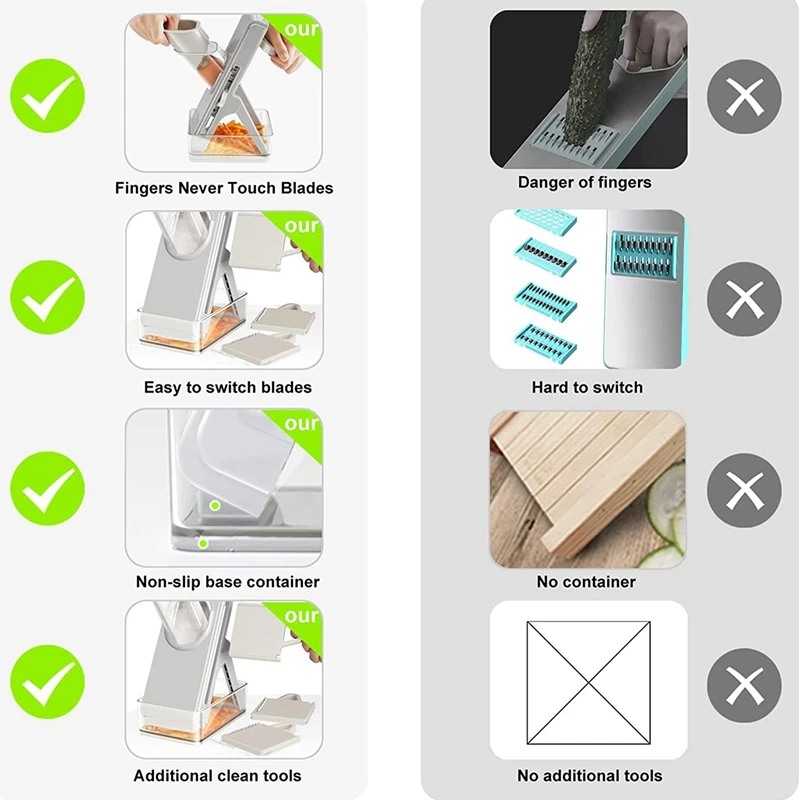 our

Fingers Never Touch Blades

our

Easy to switch blades

our

Non-slip base container

our

Additional clean tools

Danger of fingers

Hard to switch

No container

No additional tools