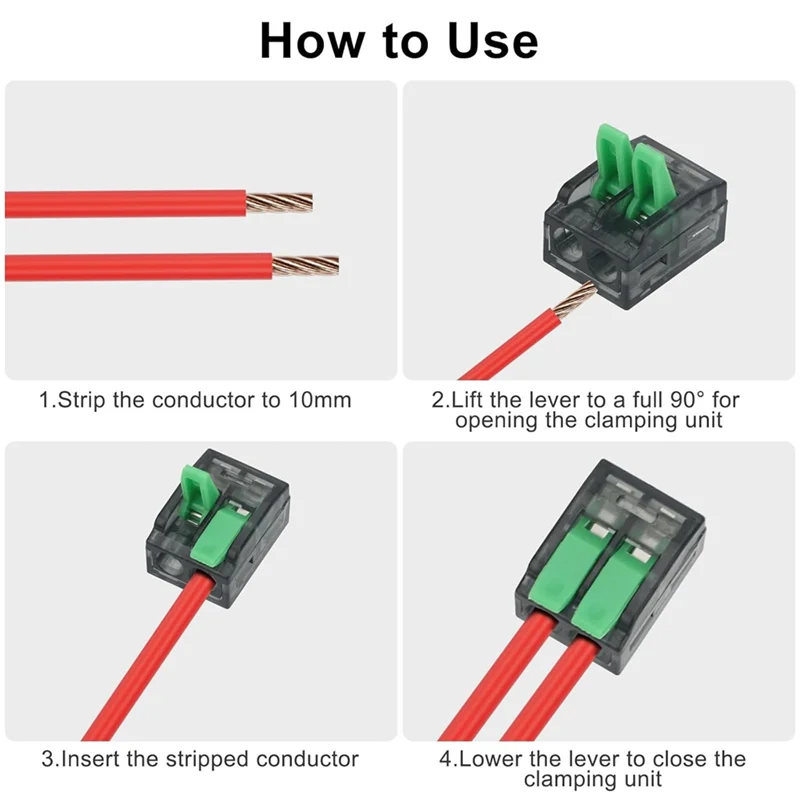 How to Use

1.Strip the conductor to 10mm

2.Lift the lever to a full 90° for opening the clamping unit

3.Insert the stripped conductor

4.Lower the lever to close the clamping unit