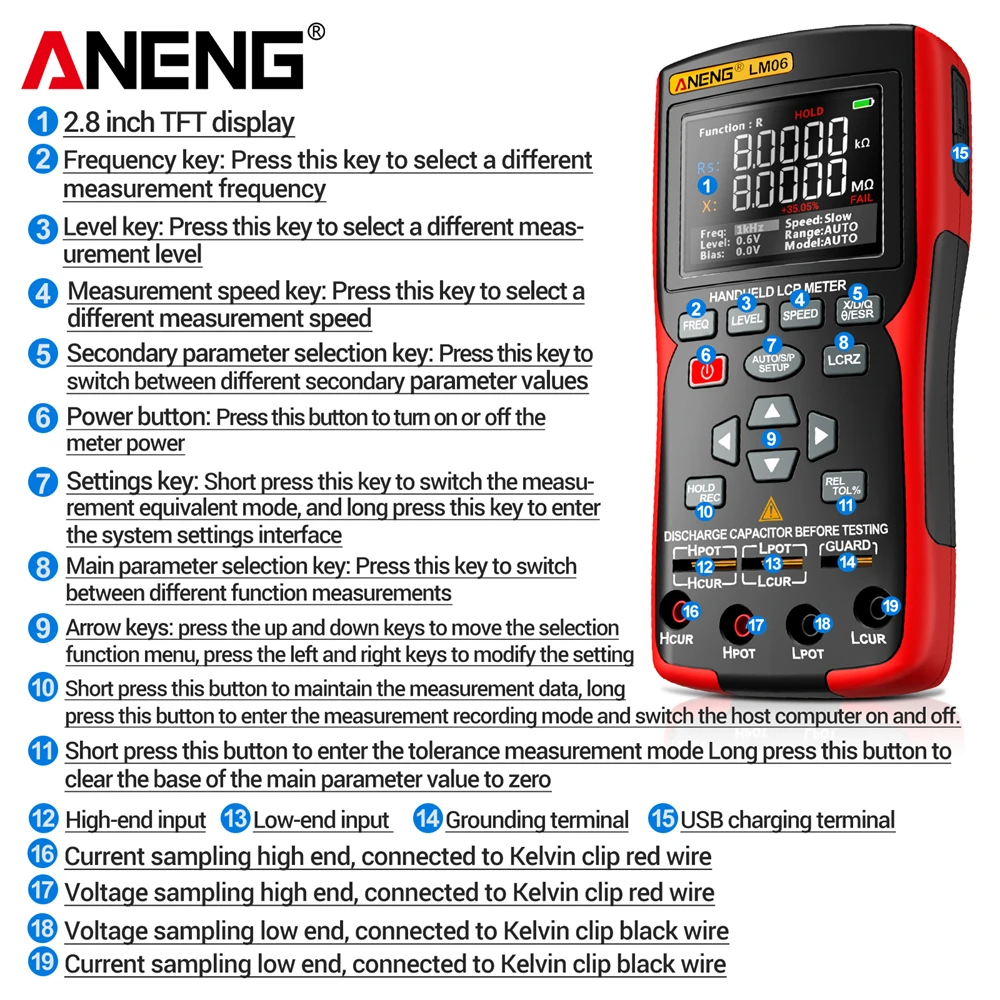 ANENG®

1 2.8 inch TFT display

2 Frequency key: Press this key to select a different measurement frequency

3 Level key: Press this key to select a different measurement level

4 Measurement speed key: Press this key to select a different measurement speed

5 Secondary parameter selection key: Press this key to switch between different secondary parameter values

6 Power button: Press this button to turn on or off the meter power

7 Settings key: Short press this key to switch the measurement equivalent mode, and long press this key to enter the system settings interface

8 Main parameter selection key: Press this key to switch between different function measurements

9 Arrow keys: press the up and down keys to move the selection function menu, press the left and right keys to modify the setting

10 Short press this button to maintain the measurement data, long press this button to enter the measurement recording mode and switch the host computer on and off.

11 Short press this button to enter the tolerance measurement mode Long press this button to clear the base of the main parameter value to zero

12 High-end input 13 Low-end input 14 Grounding terminal 15 USB charging terminal

16 Current sampling high end, connected to Kelvin clip red wire

17 Voltage sampling high end, connected to Kelvin clip red wire

18 Voltage sampling low end, connected to Kelvin clip black wire

19 Current sampling low end, connected to Kelvin clip black wire

ANENG® LM06

Function : R HOLD

Rs: 8.0000 kΩ

1

X: 8.0000 MΩ FAIL

+35.05%

Freq: 1kHz
Level: 0.6V
Bias: 0.0V

Speed: Slow
Range:AUTO
Model:AUTO

HANDHELD LCR METER

2 FREQ 3 LEVEL 4 SPEED 5 X/D/Q θ/ESR

6 7 AUTO/S/P SETUP 8 LCRZ

9

HOLD REC 10 REL TOL% 11

DISCHARGE CAPACITOR BEFORE TESTING

HPOT 12 HCUR LPOT 13 LCUR GUARD 14

15

16 HCUR 17 HPOT 18 LPOT 19 LCUR