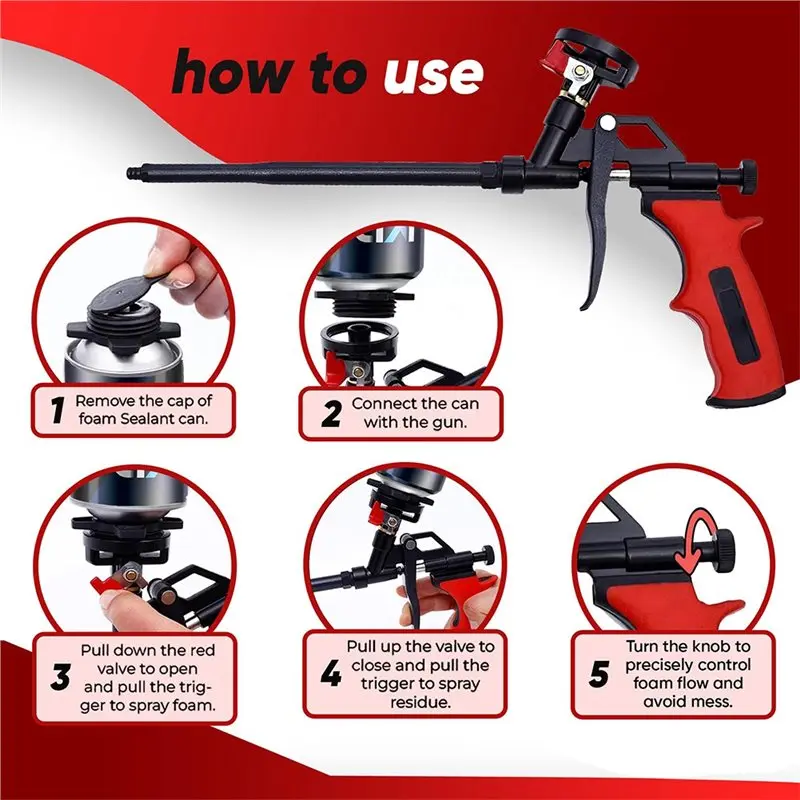 how to use

1 Remove the cap of foam Sealant can.

2 Connect the can with the gun.

3 Pull down the red valve to open and pull the trigger to spray foam.

4 Pull up the valve to close and pull the trigger to spray residue.

5 Turn the knob to precisely control foam flow and avoid mess.