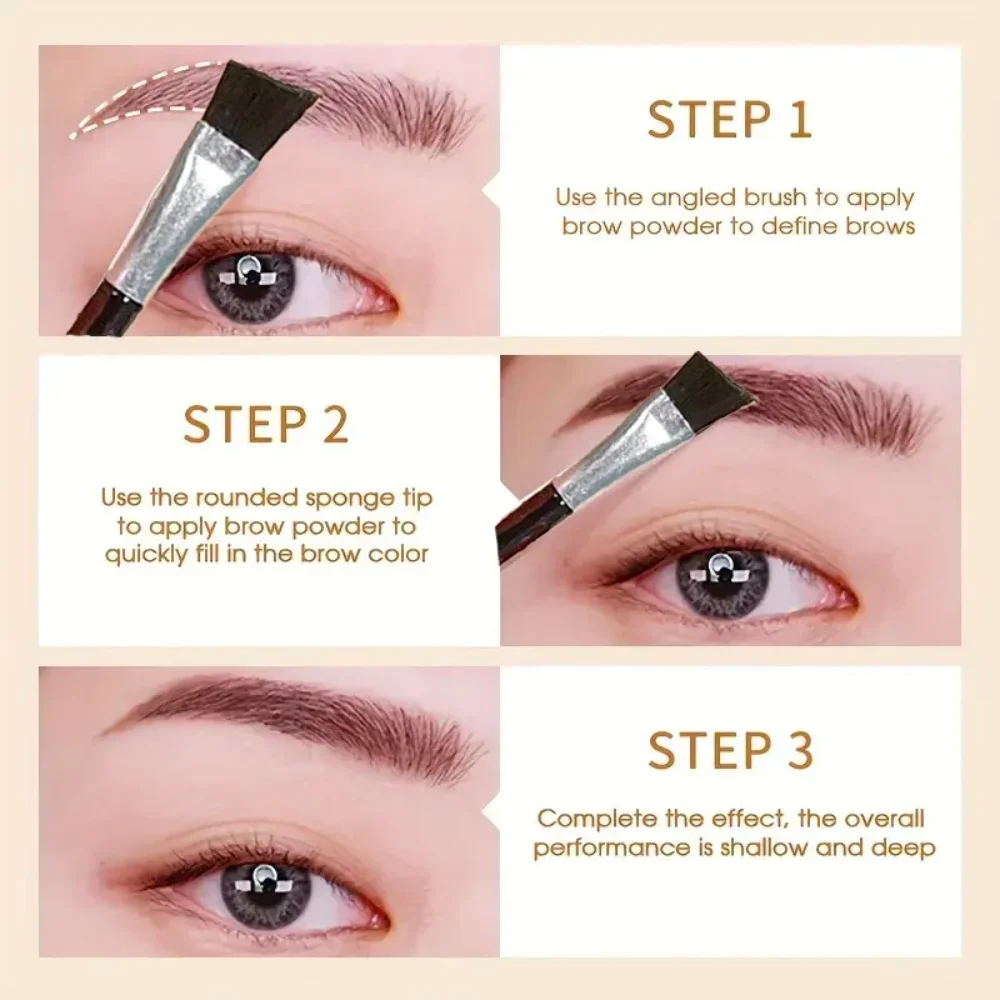 STEP 1

Use the angled brush to apply brow powder to define brows

STEP 2

Use the rounded sponge tip to apply brow powder to quickly fill in the brow color

STEP 3

Complete the effect, the overall performance is shallow and deep