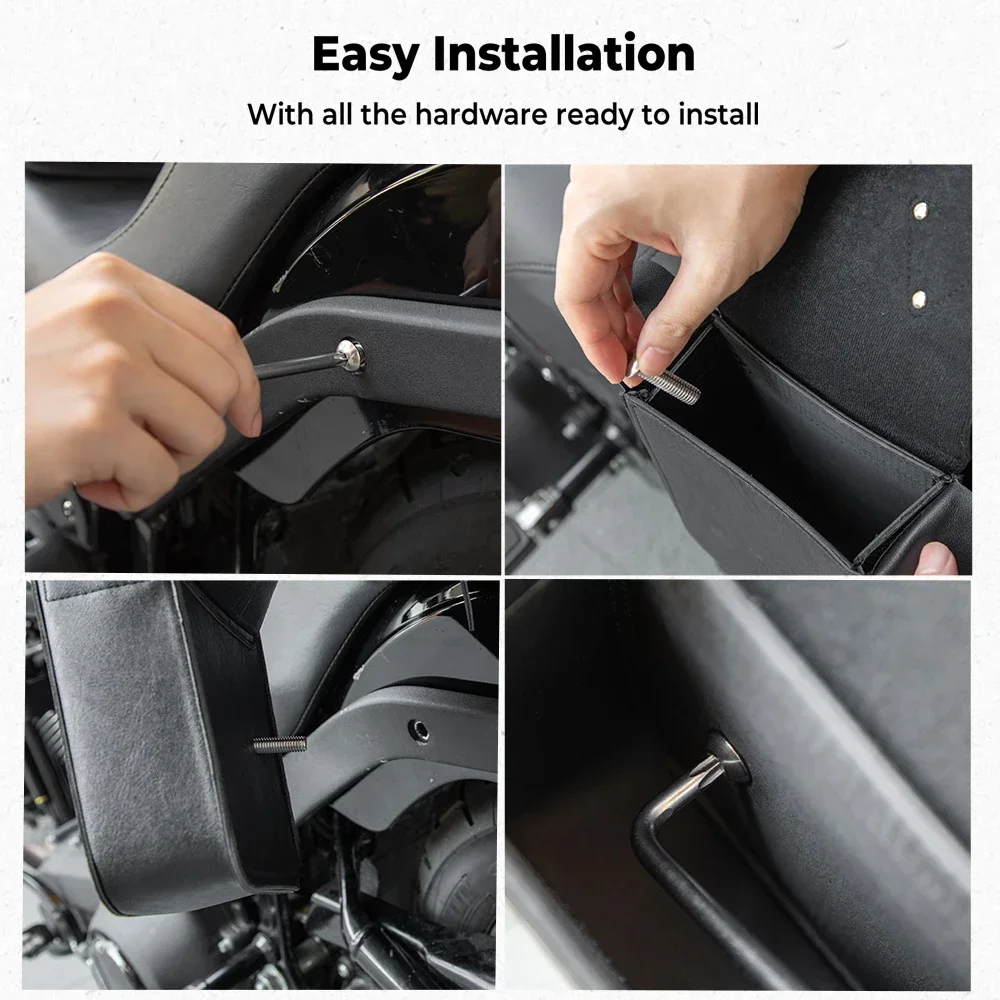 Easy Installation

With all the hardware ready to install