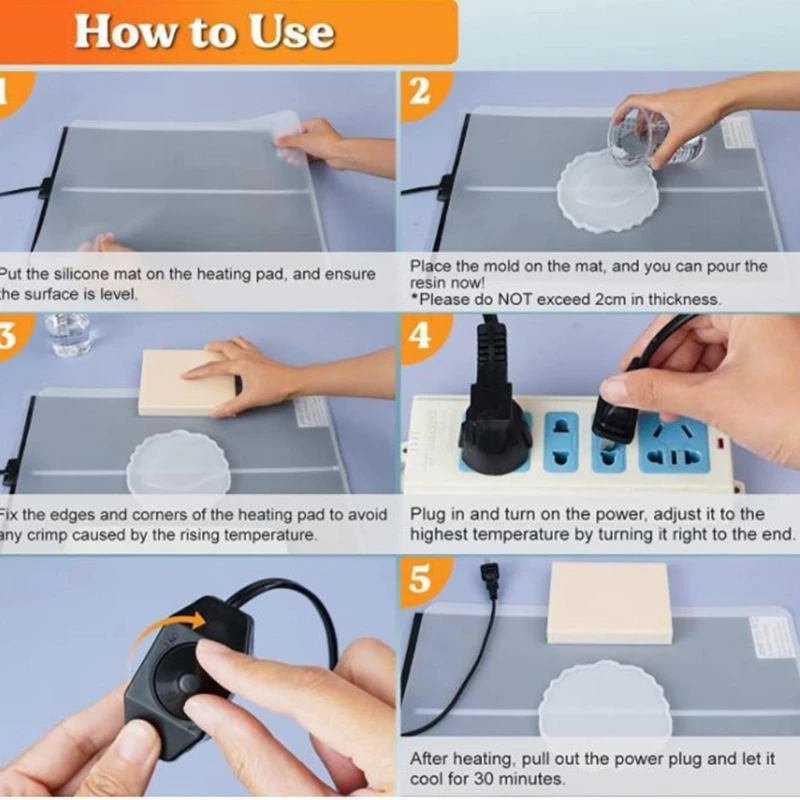 How to Use

1

Put the silicone mat on the heating pad, and ensure the surface is level.

2

Place the mold on the mat, and you can pour the resin now!
*Please do NOT exceed 2cm in thickness.

3

Fix the edges and corners of the heating pad to avoid any crimp caused by the rising temperature.

4

Plug in and turn on the power, adjust it to the highest temperature by turning it right to the end.

5

After heating, pull out the power plug and let it cool for 30 minutes.