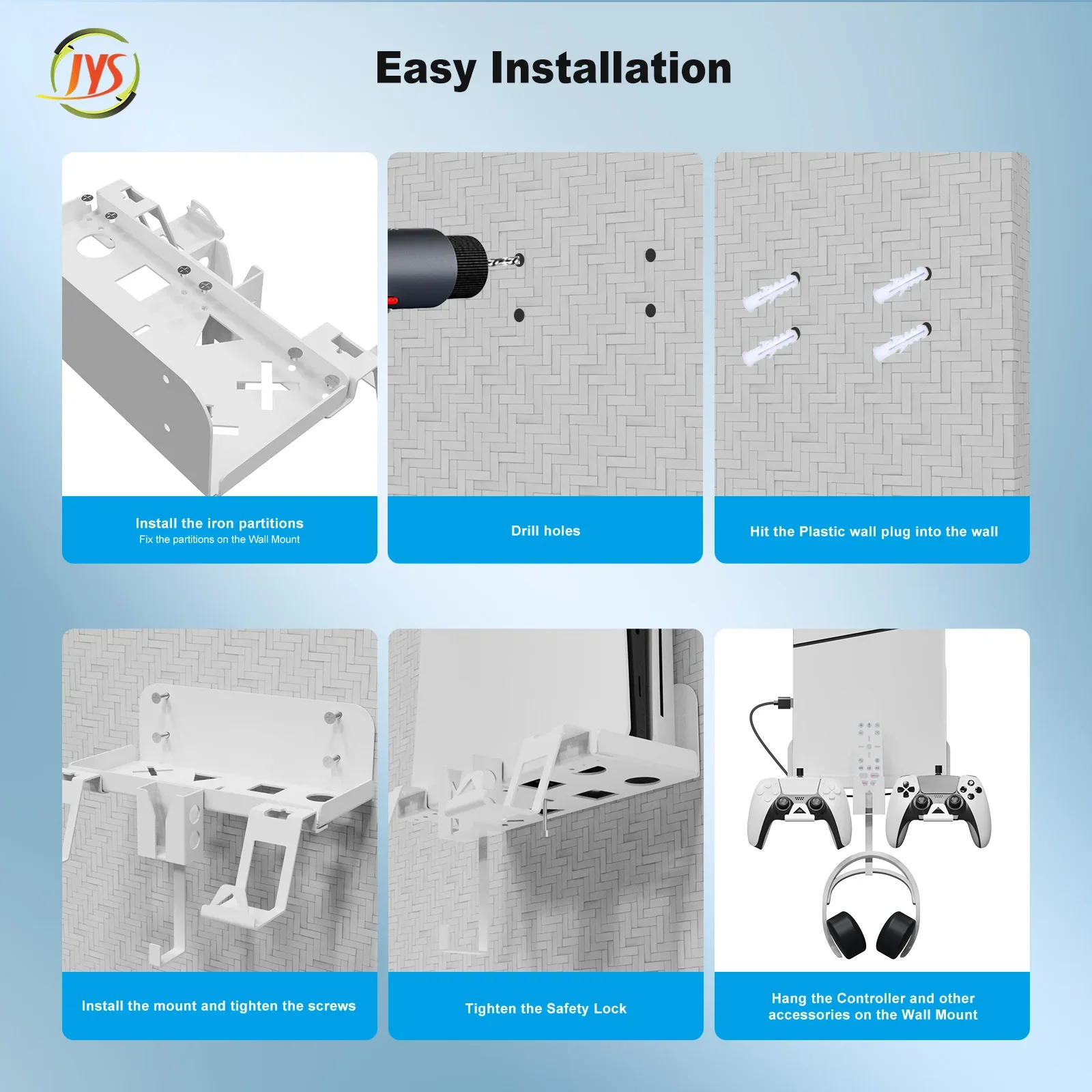 JYS

Easy Installation

Install the iron partitions
Fix the partitions on the Wall Mount

Drill holes

Hit the Plastic wall plug into the wall

Install the mount and tighten the screws

Tighten the Safety Lock

Hang the Controller and other accessories on the Wall Mount