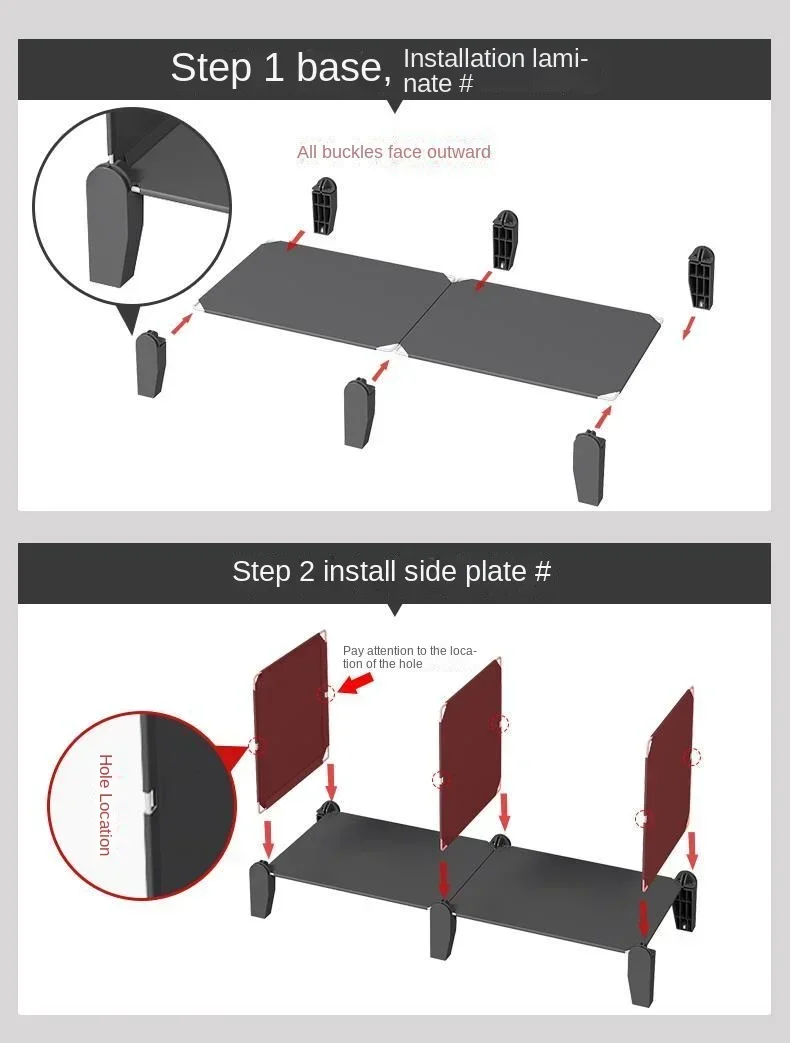 Step 1 base, Installation laminate #

All buckles face outward

Step 2 install side plate #

Pay attention to the location of the hole

Hole Location