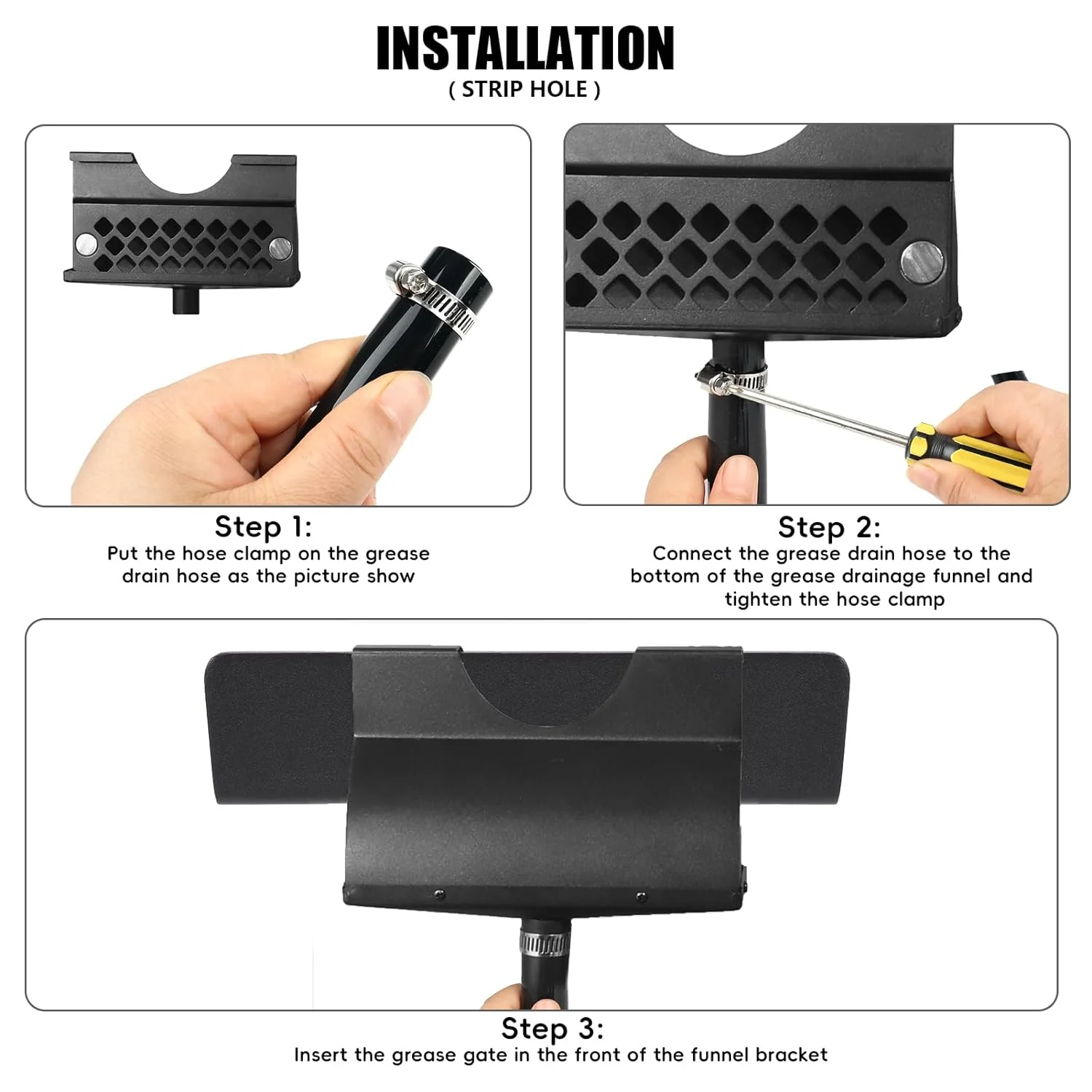 INSTALLATION
( STRIP HOLE )

Step 1:
Put the hose clamp on the grease drain hose as the picture show

Step 2:
Connect the grease drain hose to the bottom of the grease drainage funnel and tighten the hose clamp

Step 3:
Insert the grease gate in the front of the funnel bracket