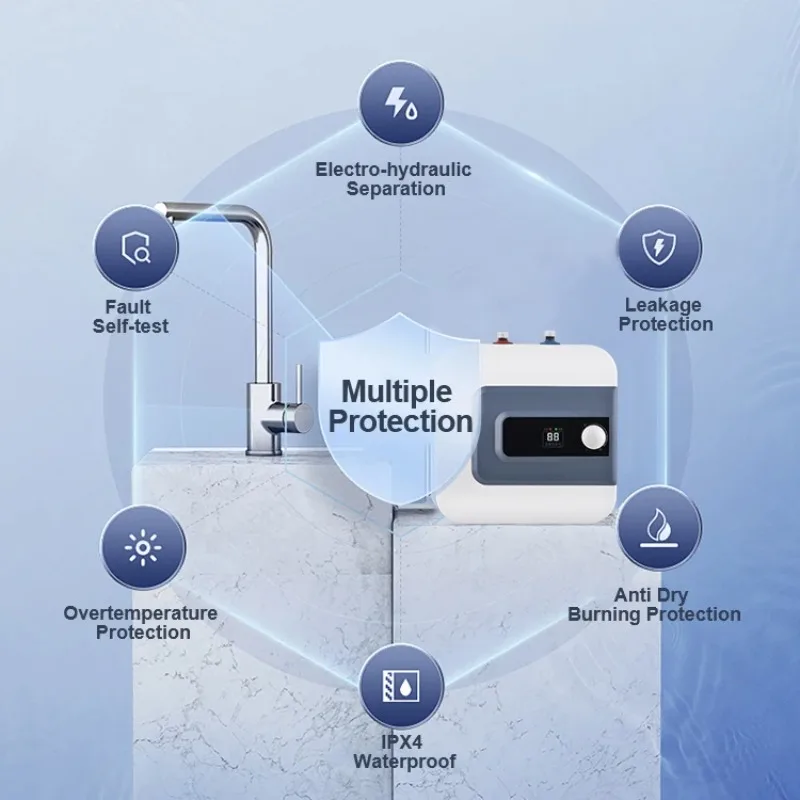 Electro-hydraulic Separation

Fault Self-test

Leakage Protection

Multiple Protection

88

Overtemperature Protection

Anti Dry Burning Protection

IPX4 Waterproof