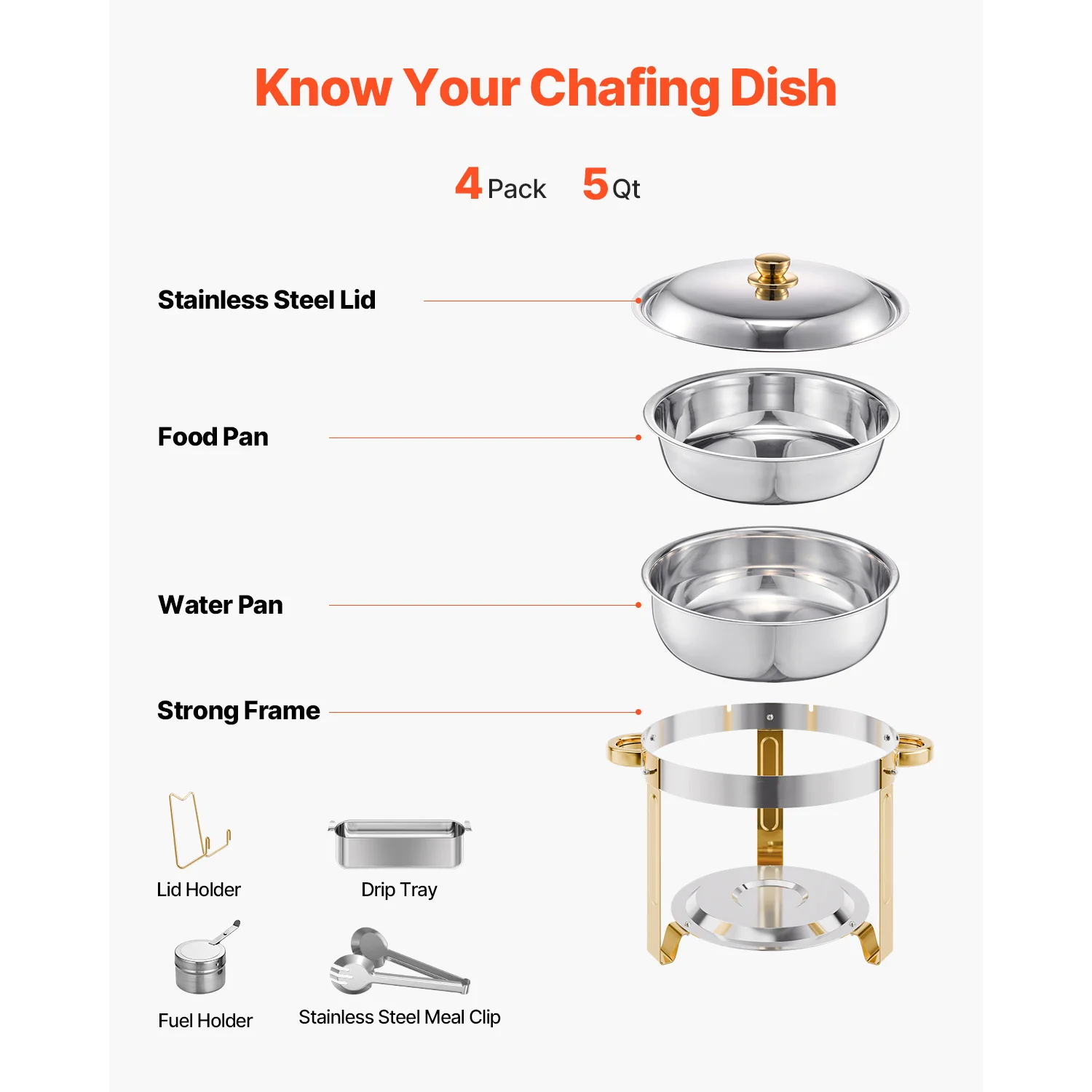 Know Your Chafing Dish

4 Pack 5 Qt

Stainless Steel Lid

Food Pan

Water Pan

Strong Frame

Lid Holder

Drip Tray

Fuel Holder

Stainless Steel Meal Clip