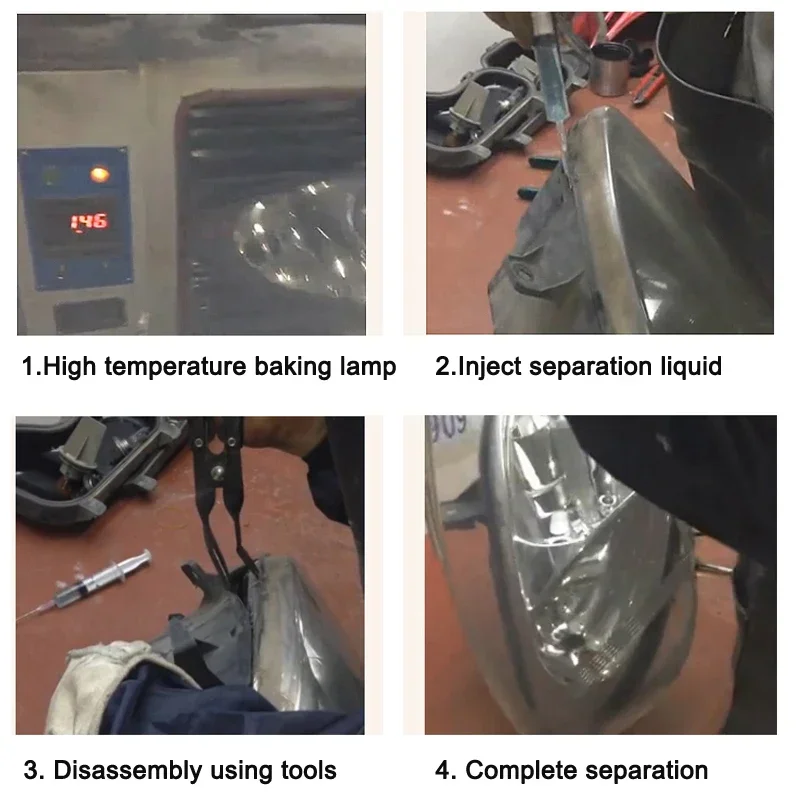 146

1.High temperature baking lamp

2.Inject separation liquid

3. Disassembly using tools

4. Complete separation