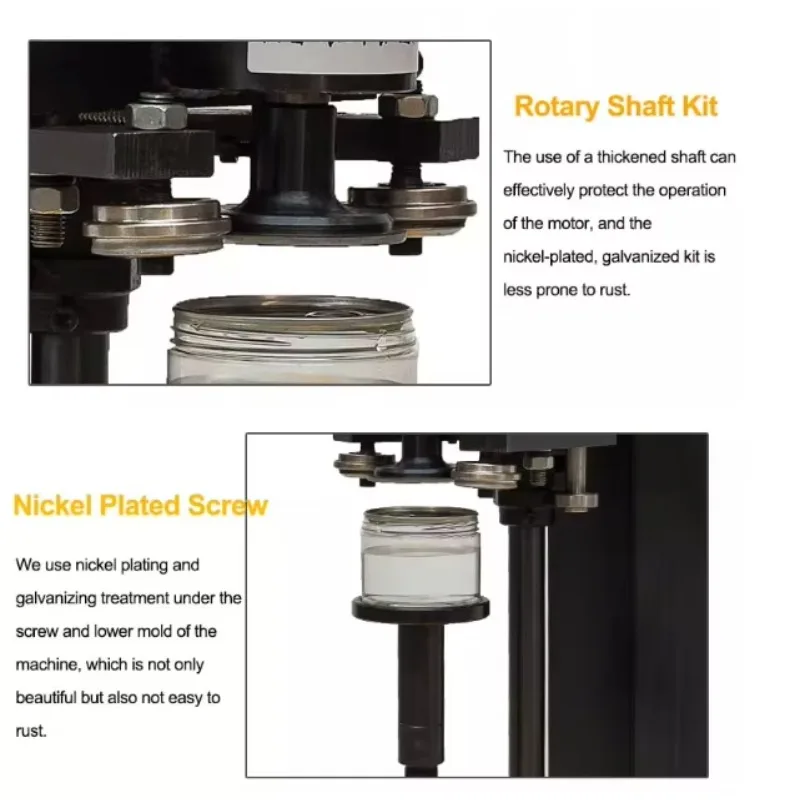 Rotary Shaft Kit

The use of a thickened shaft can effectively protect the operation of the motor, and the nickel-plated, galvanized kit is less prone to rust.

Nickel Plated Screw

We use nickel plating and galvanizing treatment under the screw and lower mold of the machine, which is not only beautiful but also not easy to rust.