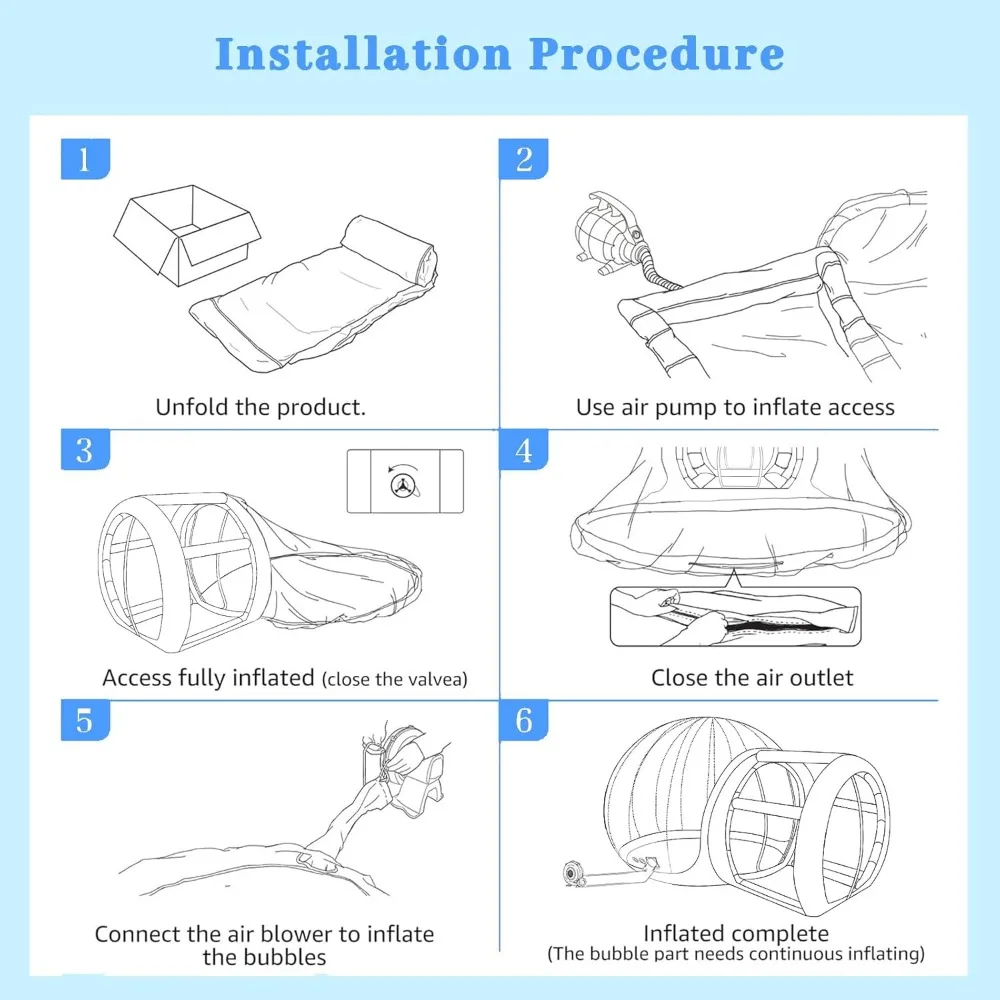 Installation Procedure

1

Unfold the product.

2

Use air pump to inflate access

3

Access fully inflated (close the valvea)

4

Close the air outlet

5

Connect the air blower to inflate the bubbles

6

Inflated complete
(The bubble part needs continuous inflating)