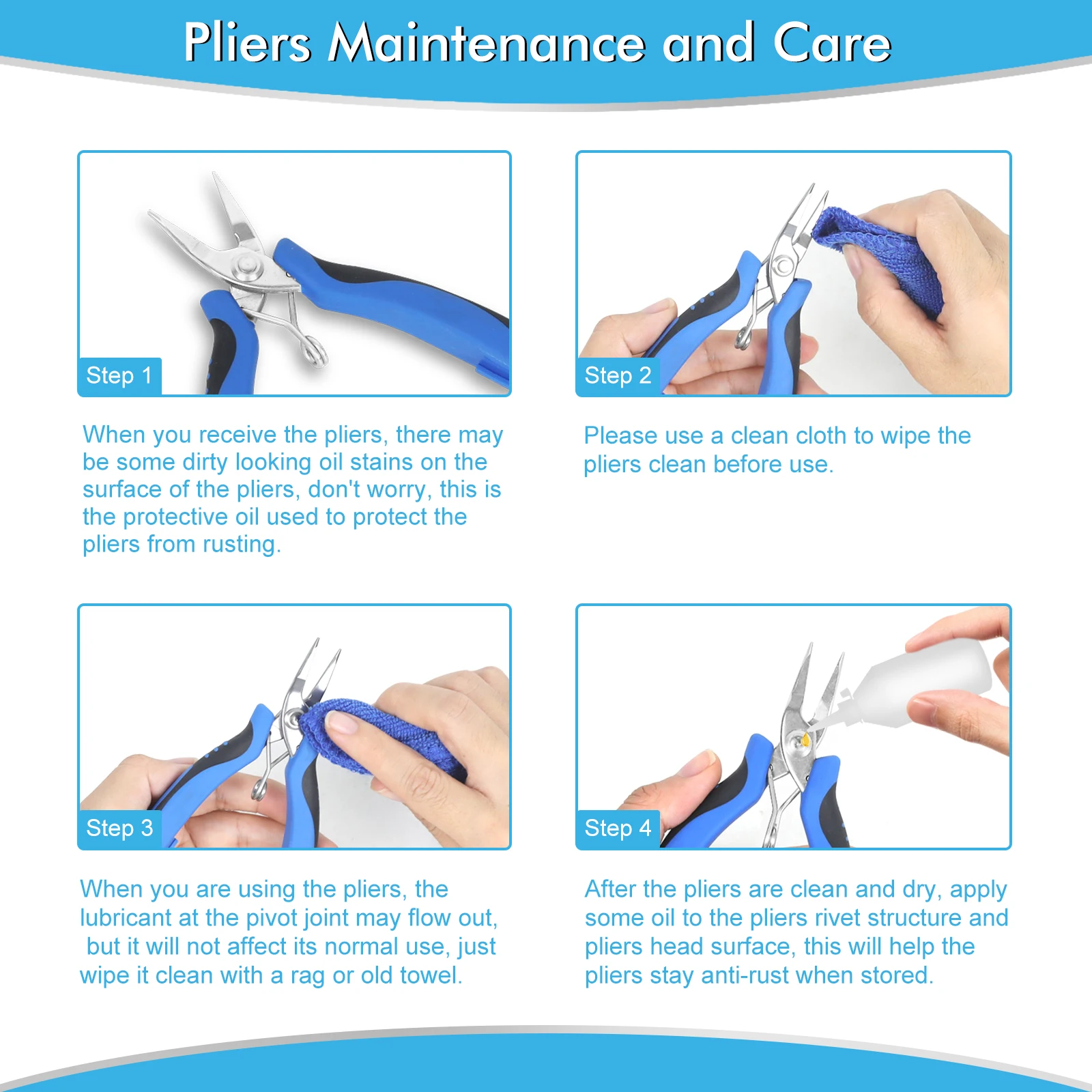 Pliers Maintenance and Care

Step 1

When you receive the pliers, there may be some dirty looking oil stains on the surface of the pliers, don't worry, this is the protective oil used to protect the pliers from rusting.

Step 2

Please use a clean cloth to wipe the pliers clean before use.

Step 3

When you are using the pliers, the lubricant at the pivot joint may flow out, but it will not affect its normal use, just wipe it clean with a rag or old towel.

Step 4

After the pliers are clean and dry, apply some oil to the pliers rivet structure and pliers head surface, this will help the pliers stay anti-rust when stored.