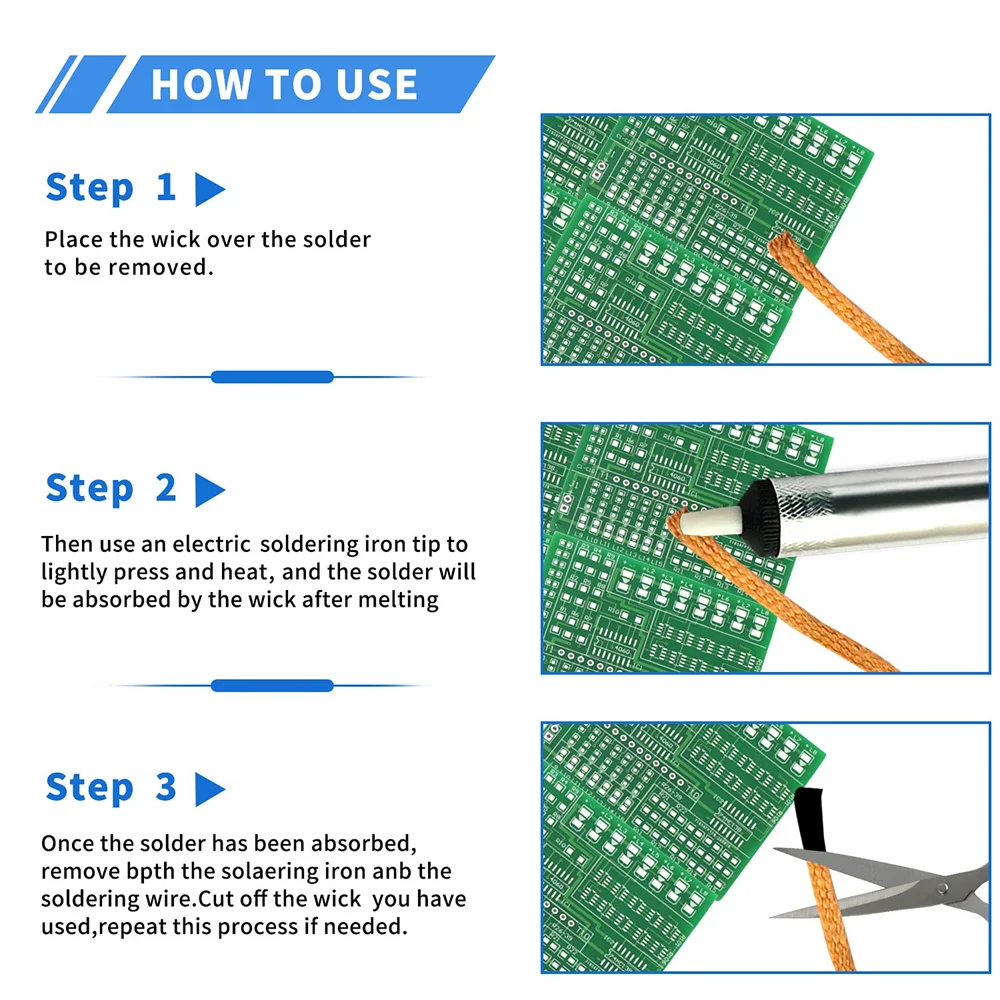 HOW TO USE

Step 1

Place the wick over the solder to be removed.

Step 2

Then use an electric soldering iron tip to lightly press and heat, and the solder will be absorbed by the wick after melting

Step 3

Once the solder has been absorbed, remove bpth the solaering iron anb the soldering wire.Cut off the wick you have used,repeat this process if needed.