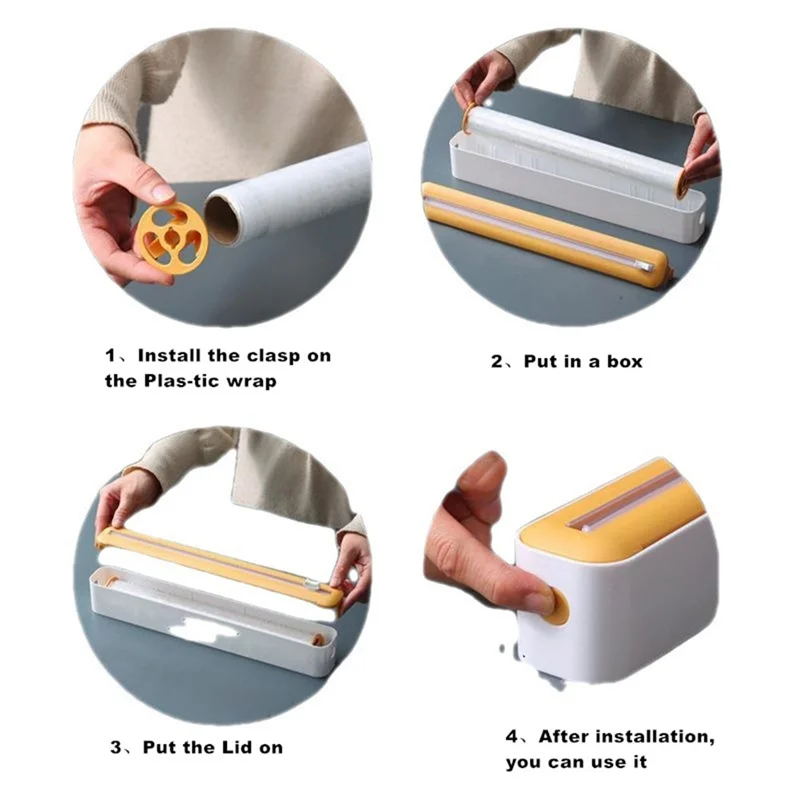 1、Install the clasp on the Plas-tic wrap

2、Put in a box

3、Put the Lid on

4、After installation, you can use it