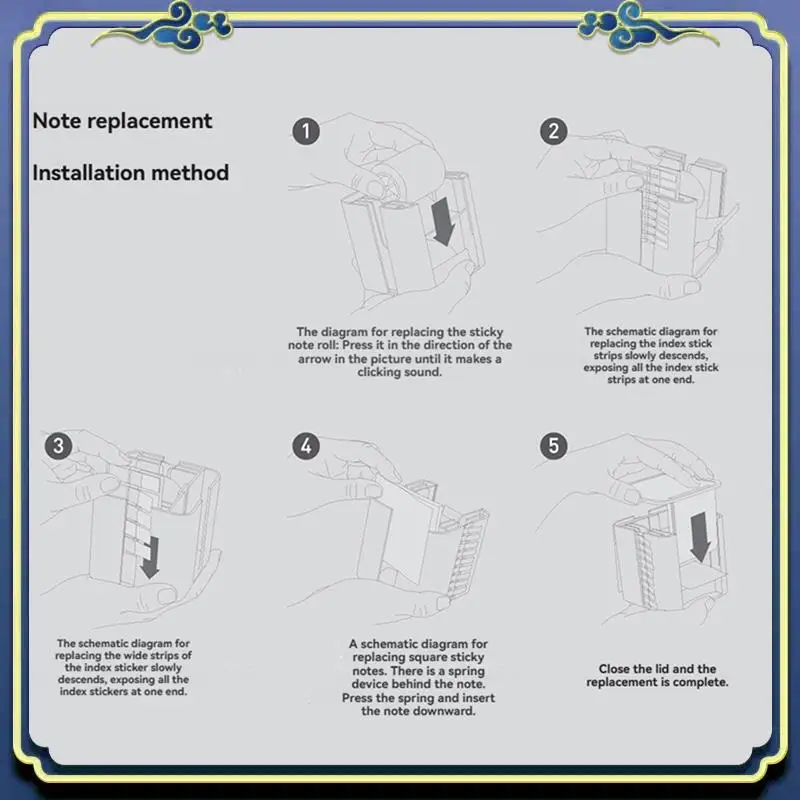 Note replacement

Installation method

1

The diagram for replacing the sticky note roll: Press it in the direction of the arrow in the picture until it makes a clicking sound.

2

The schematic diagram for replacing the index stick strips slowly descends, exposing all the index stick strips at one end.

3

The schematic diagram for replacing the wide strips of the index sticker slowly descends, exposing all the index stickers at one end.

4

A schematic diagram for replacing square sticky notes. There is a spring device behind the note. Press the spring and insert the note downward.

5

Close the lid and the replacement is complete.