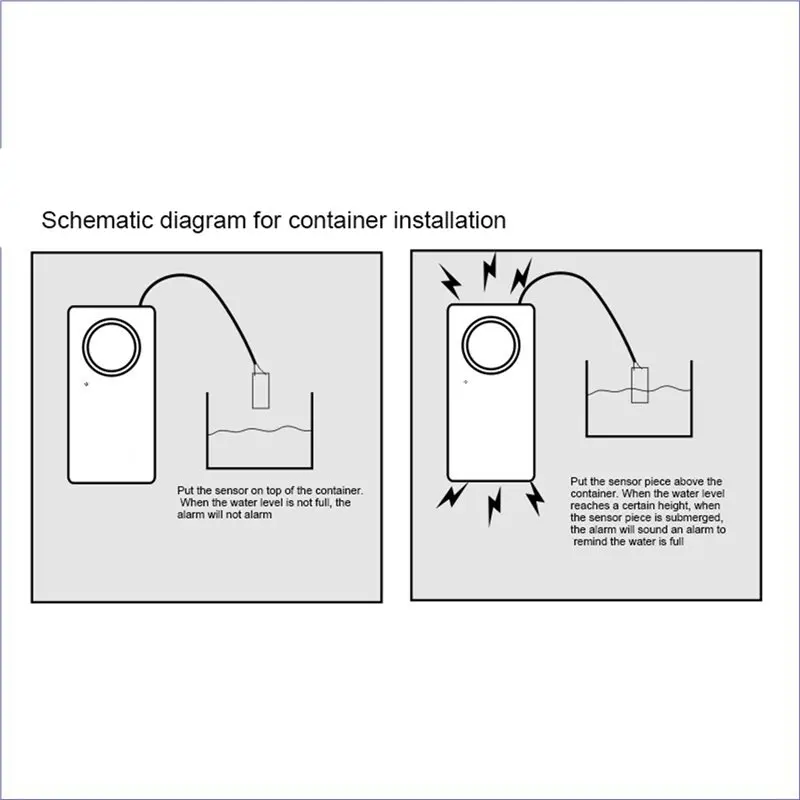 Schematic diagram for container installation

Put the sensor on top of the container. When the water level is not full, the alarm will not alarm

Put the sensor piece above the container. When the water level reaches a certain height, when the sensor piece is submerged, the alarm will sound an alarm to remind the water is full