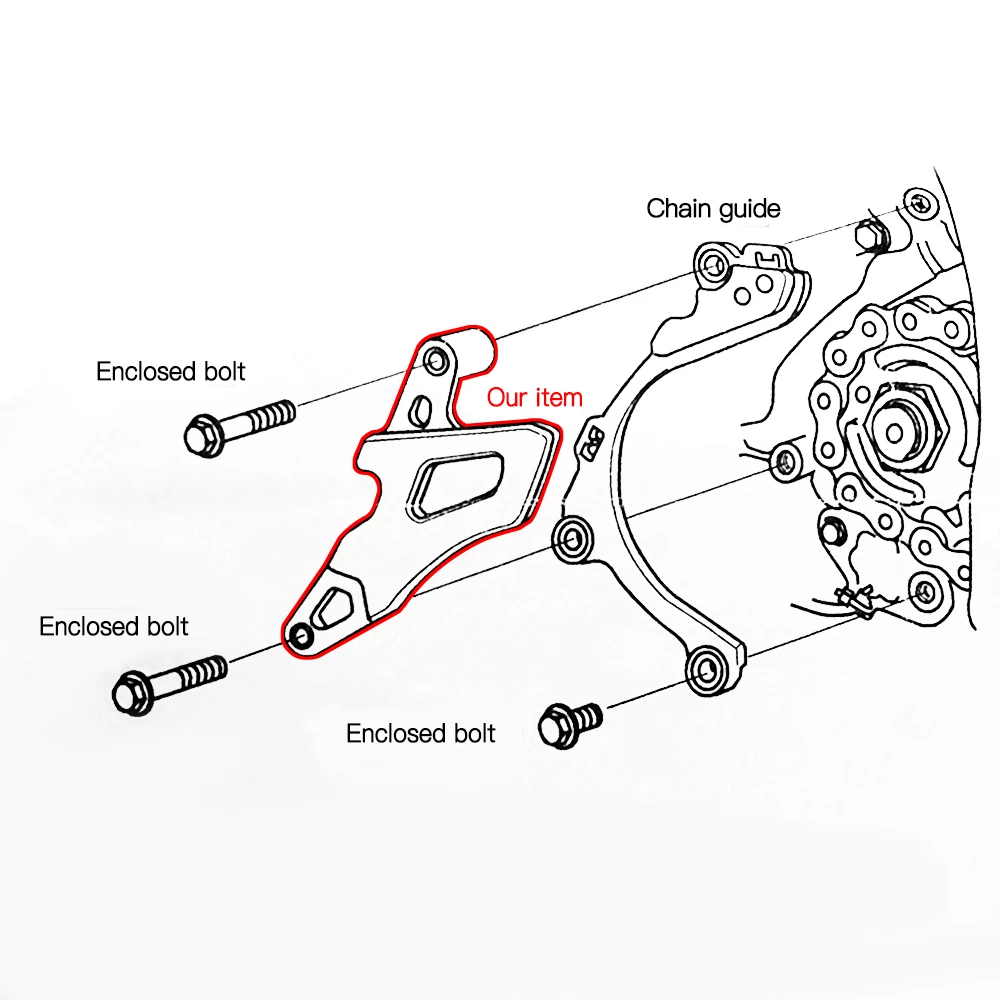 Chain guide

Enclosed bolt

Our item

Enclosed bolt

Enclosed bolt