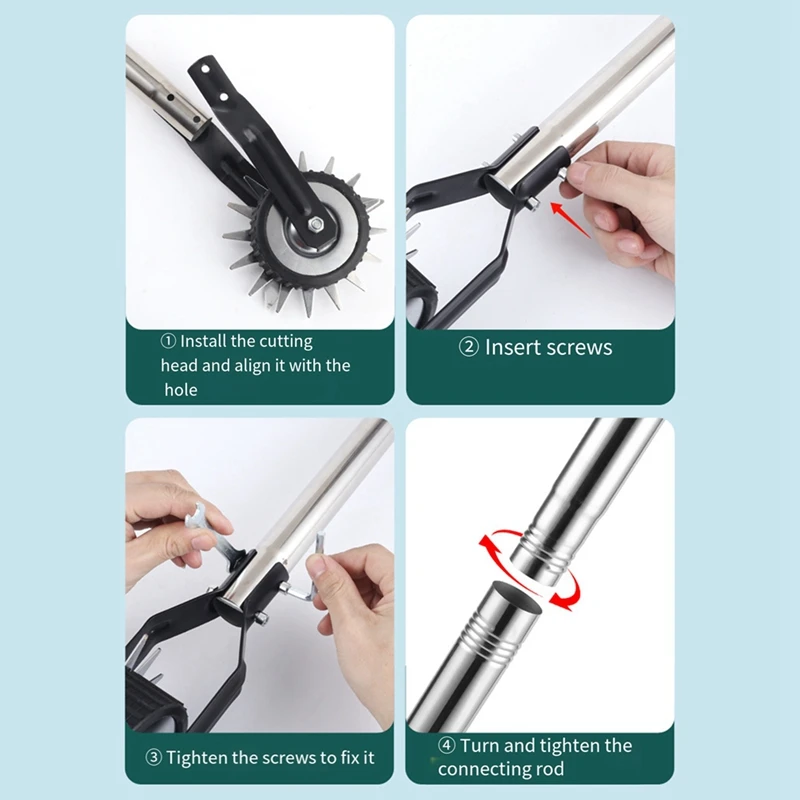 ① Install the cutting head and align it with the hole

② Insert screws

③ Tighten the screws to fix it

④ Turn and tighten the connecting rod