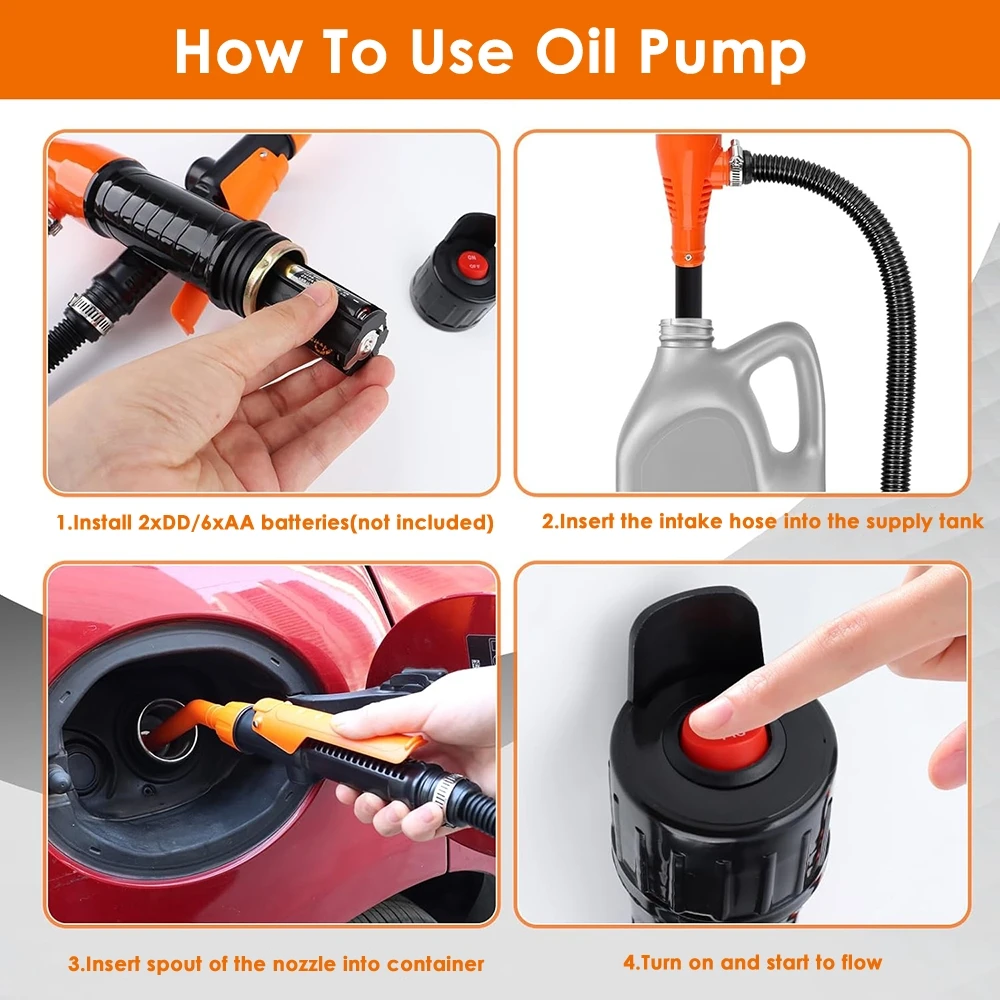 How To Use Oil Pump

ON
OFF

1.Install 2xDD/6xAA batteries(not included)

2.Insert the intake hose into the supply tank

3.Insert spout of the nozzle into container

4.Turn on and start to flow