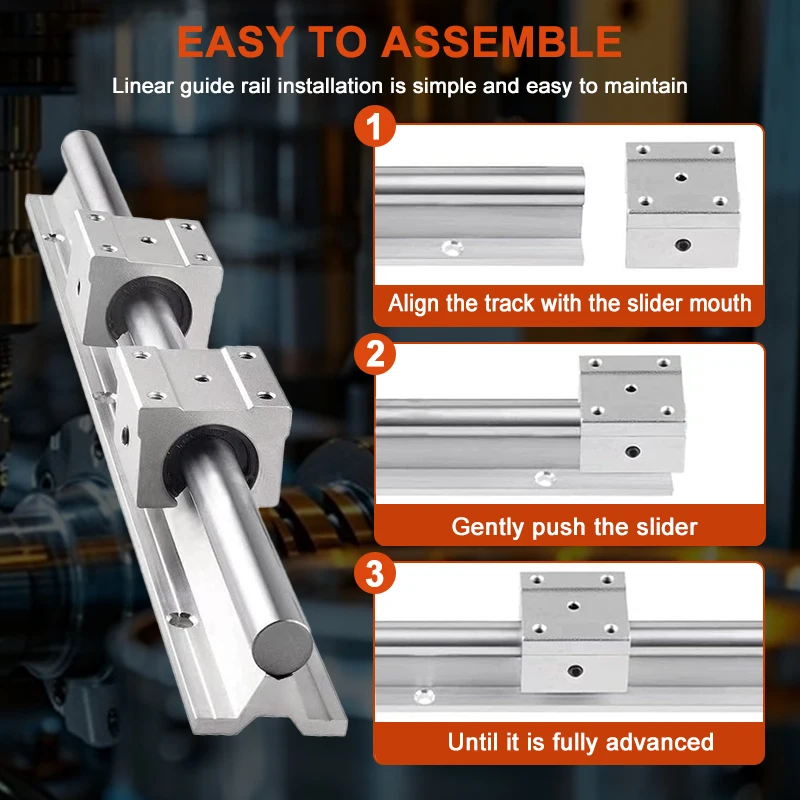 EASY TO ASSEMBLE

Linear guide rail installation is simple and easy to maintain

1

Align the track with the slider mouth

2

Gently push the slider

3

Until it is fully advanced