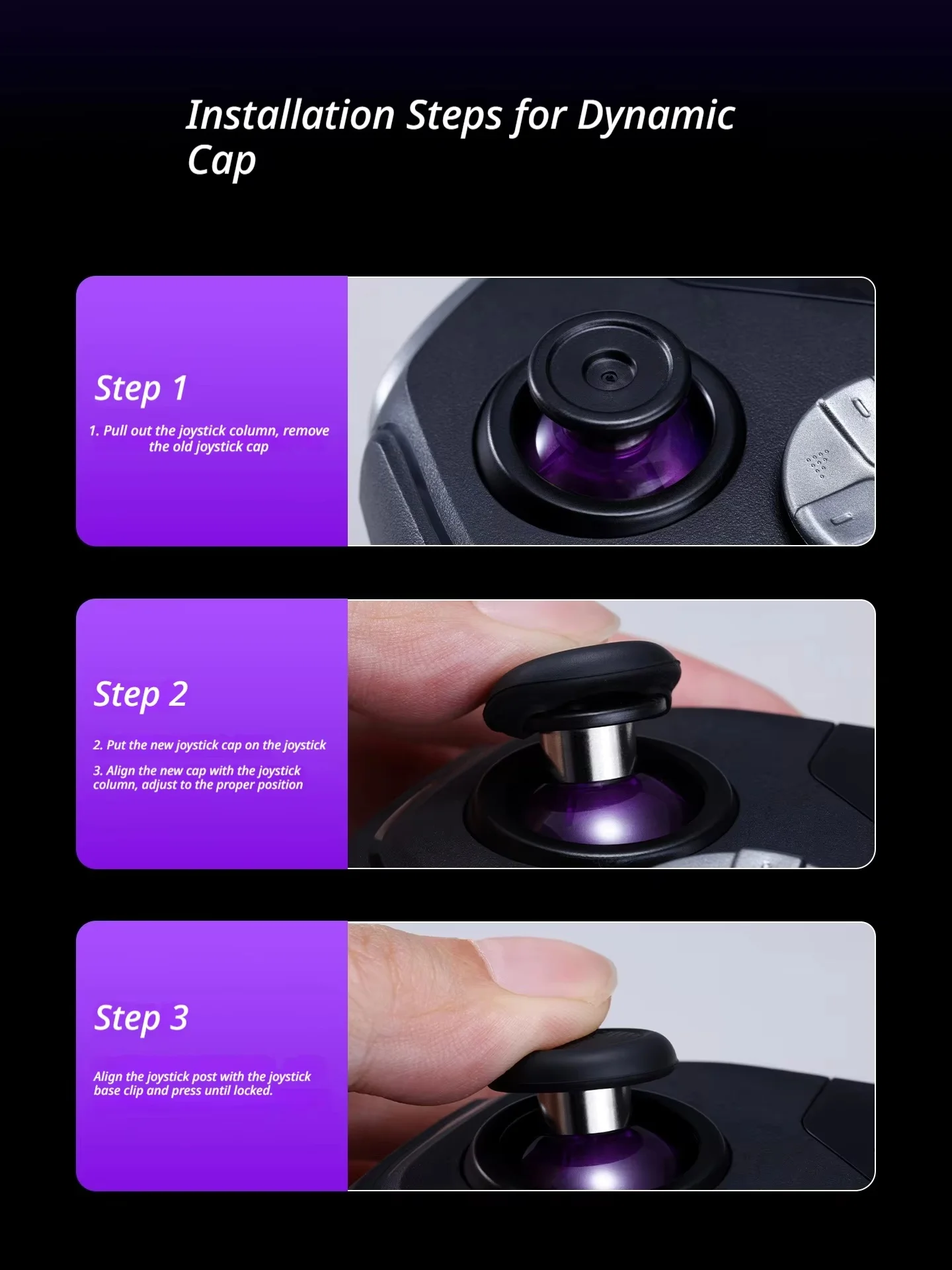 Installation Steps for Dynamic Cap

Step 1

1. Pull out the joystick column, remove the old joystick cap

Step 2

2. Put the new joystick cap on the joystick

3. Align the new cap with the joystick column, adjust to the proper position

Step 3

Align the joystick post with the joystick base clip and press until locked.