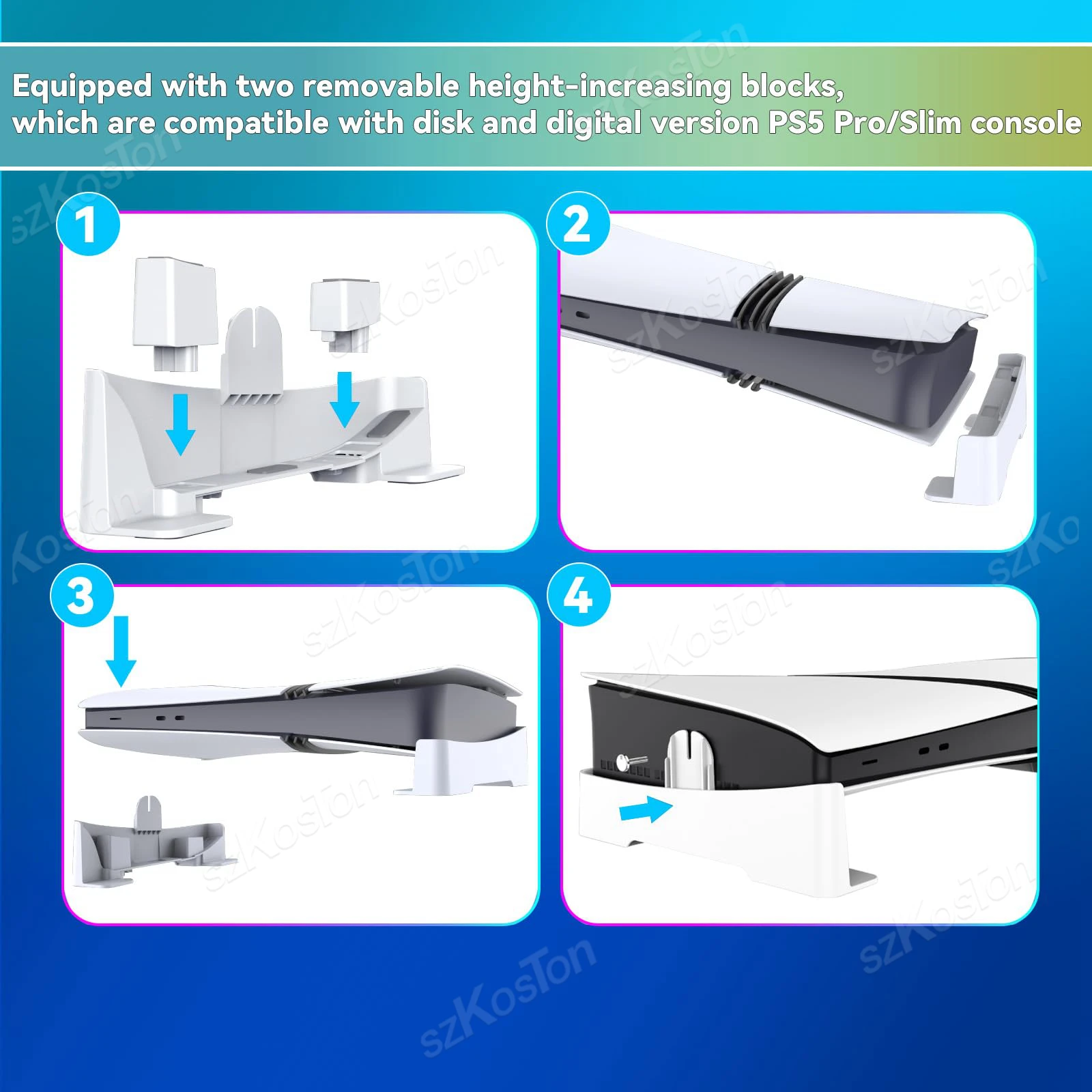 Equipped with two removable height-increasing blocks, which are compatible with disk and digital version PS5 Pro/Slim console

1

2

3

4

szKosTon