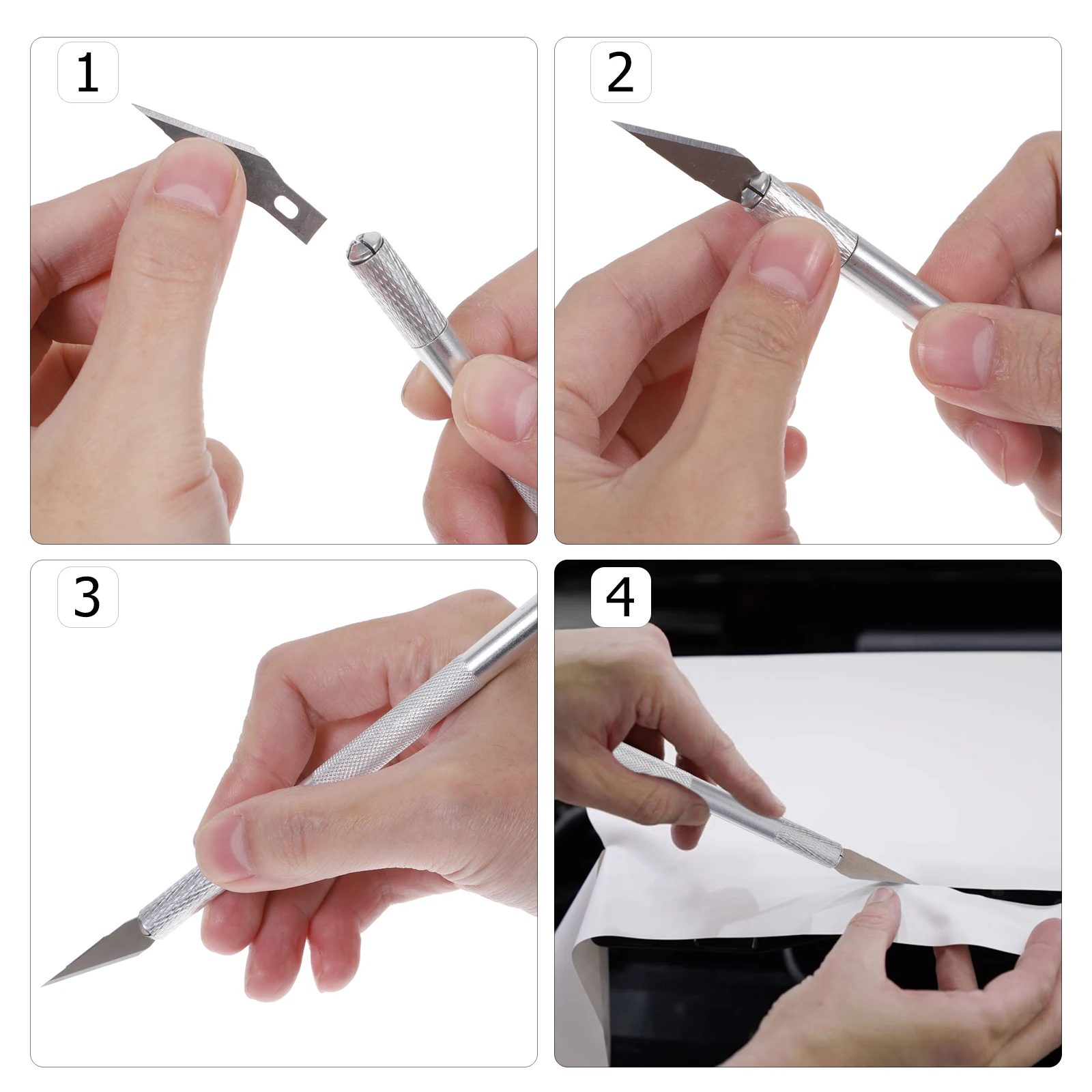 1

2

3

4