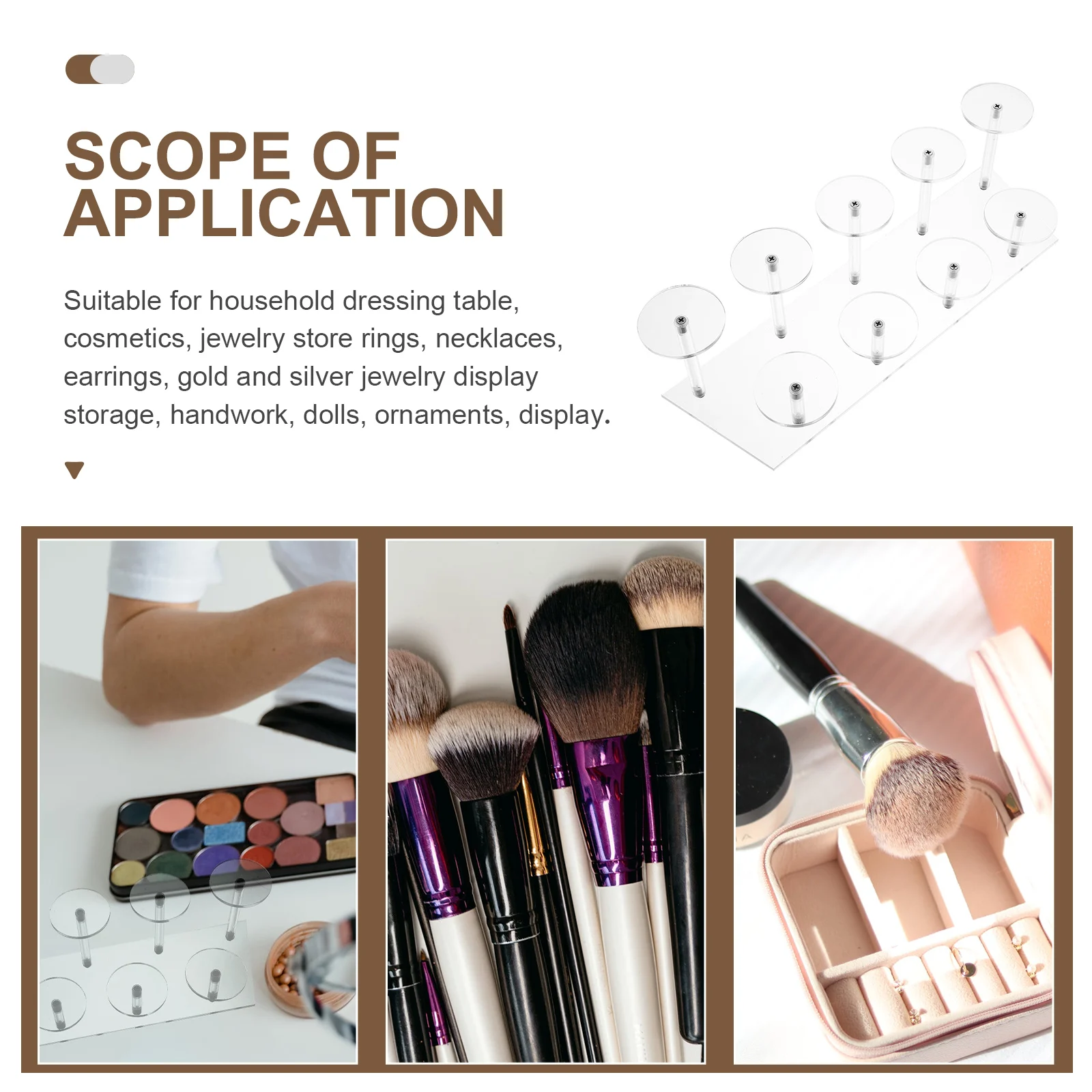 SCOPE OF APPLICATION

Suitable for household dressing table, cosmetics, jewelry store rings, necklaces, earrings, gold and silver jewelry display storage, handwork, dolls, ornaments, display.