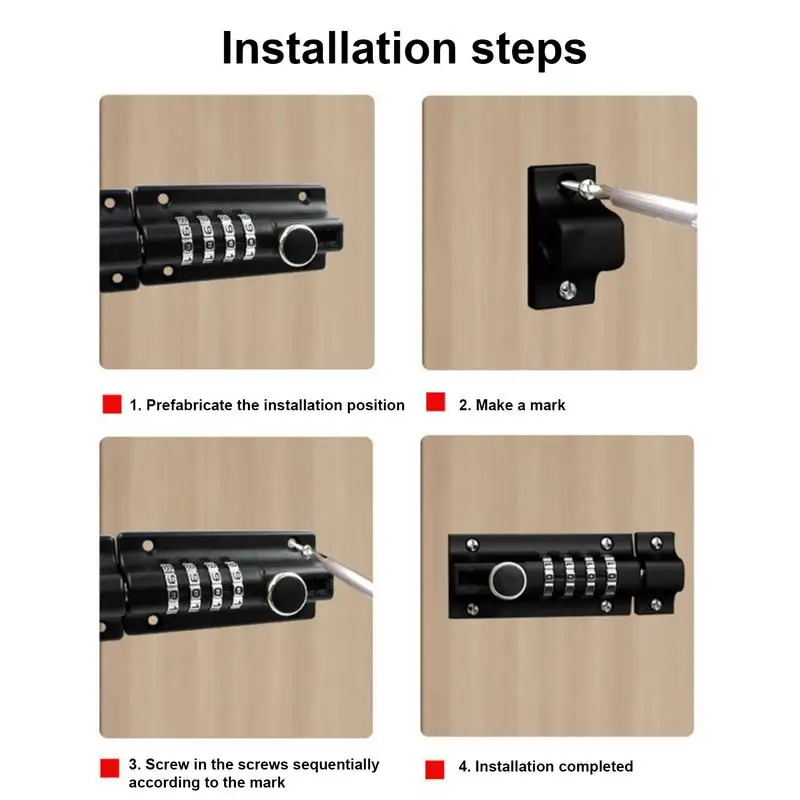 Installation steps

1. Prefabricate the installation position

2. Make a mark

3. Screw in the screws sequentially according to the mark

4. Installation completed