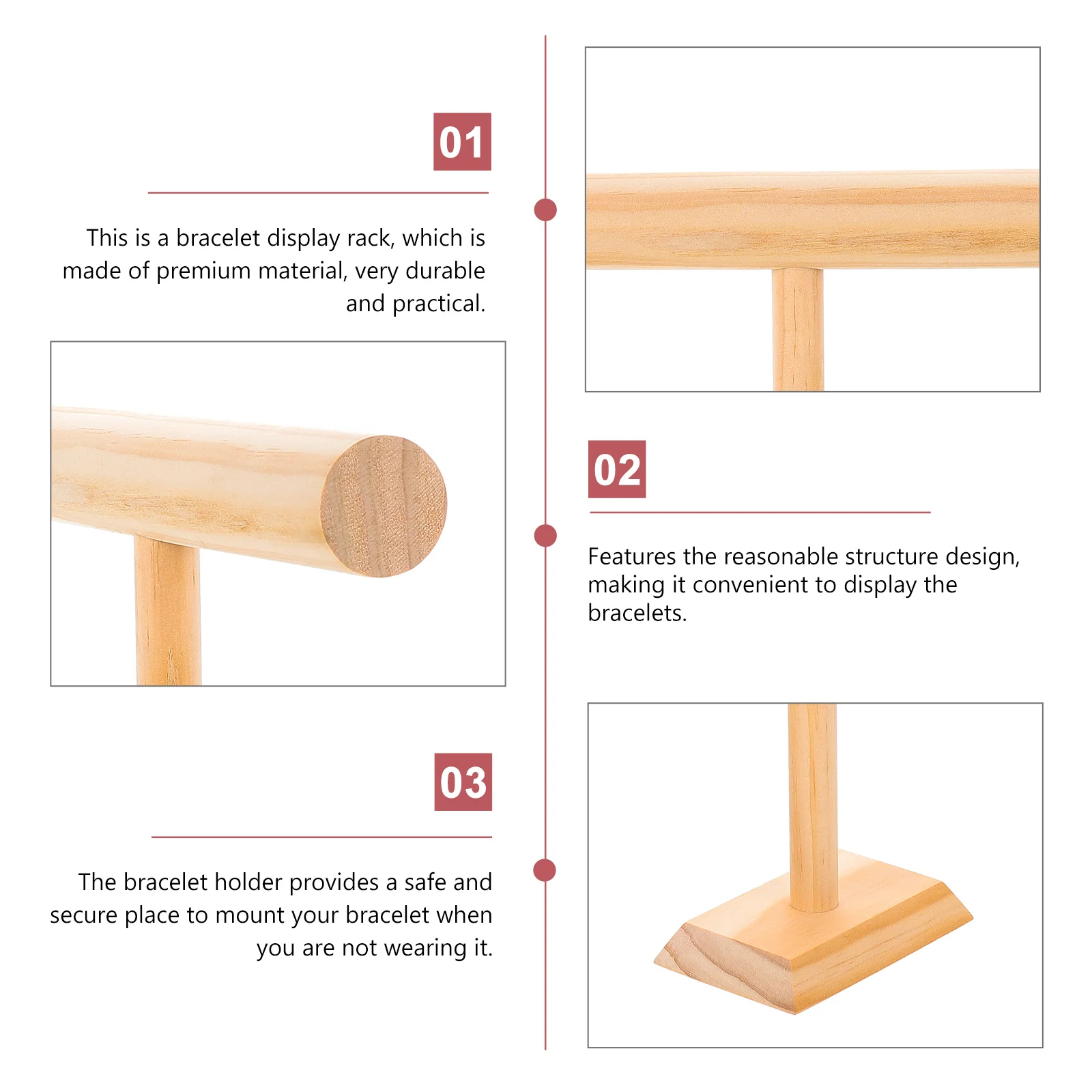 01

This is a bracelet display rack, which is made of premium material, very durable and practical.

02

Features the reasonable structure design, making it convenient to display the bracelets.

03

The bracelet holder provides a safe and secure place to mount your bracelet when you are not wearing it.