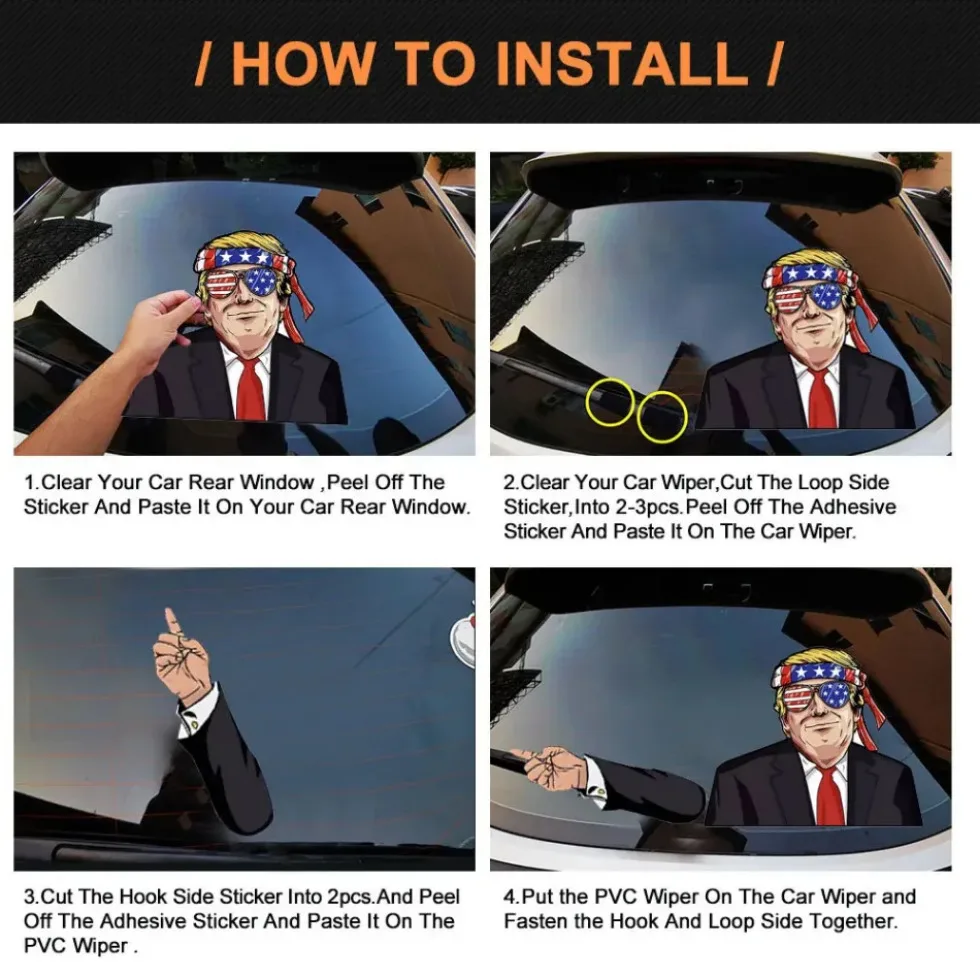 / HOW TO INSTALL /

1.Clear Your Car Rear Window ,Peel Off The Sticker And Paste It On Your Car Rear Window.

2.Clear Your Car Wiper,Cut The Loop Side Sticker,Into 2-3pcs.Peel Off The Adhesive Sticker And Paste It On The Car Wiper.

3.Cut The Hook Side Sticker Into 2pcs.And Peel Off The Adhesive Sticker And Paste It On The PVC Wiper .

4.Put the PVC Wiper On The Car Wiper and Fasten the Hook And Loop Side Together.