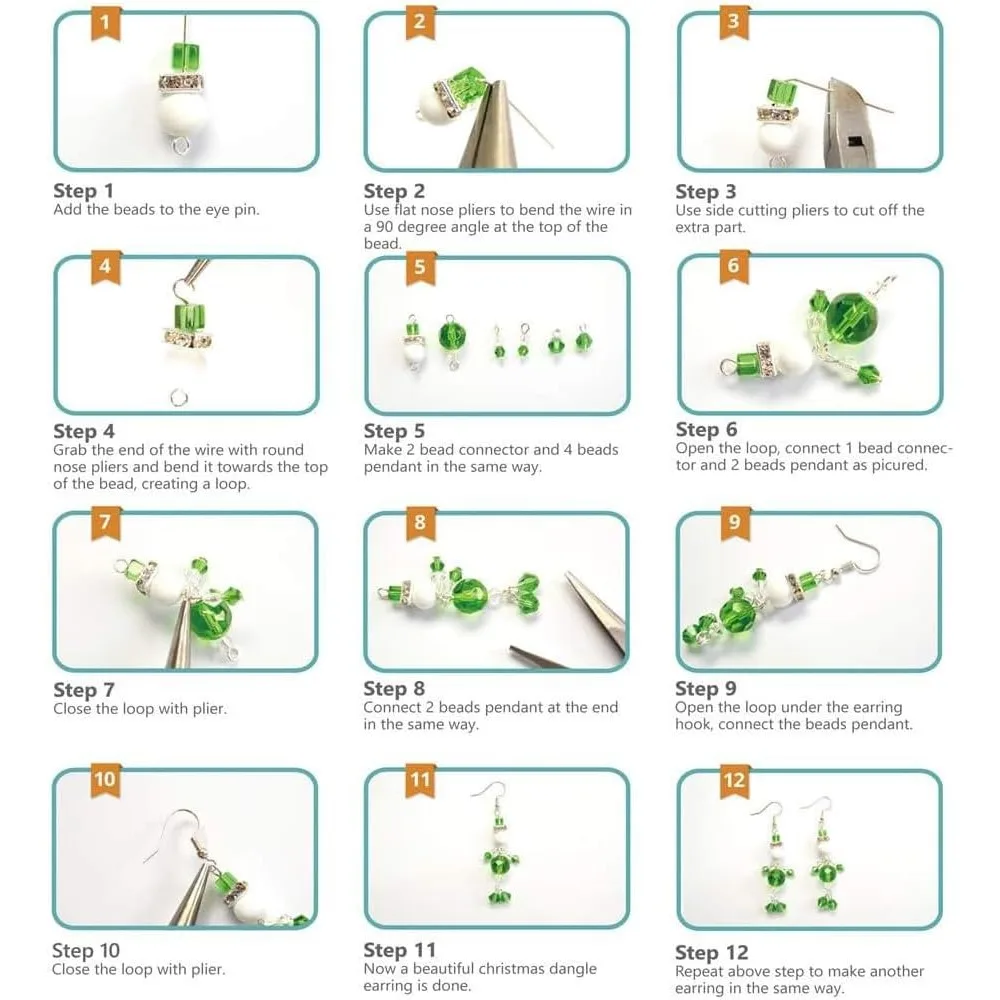 1

Step 1
Add the beads to the eye pin.

2

Step 2
Use flat nose pliers to bend the wire in a 90 degree angle at the top of the bead.

3

Step 3
Use side cutting pliers to cut off the extra part.

4

Step 4
Grab the end of the wire with round nose pliers and bend it towards the top of the bead, creating a loop.

5

Step 5
Make 2 bead connector and 4 beads pendant in the same way.

6

Step 6
Open the loop, connect 1 bead connector and 2 beads pendant as picured.

7

Step 7
Close the loop with plier.

8

Step 8
Connect 2 beads pendant at the end in the same way.

9

Step 9
Open the loop under the earring hook, connect the beads pendant.

10

Step 10
Close the loop with plier.

11

Step 11
Now a beautiful christmas dangle earring is done.

12

Step 12
Repeat above step to make another earring in the same way.