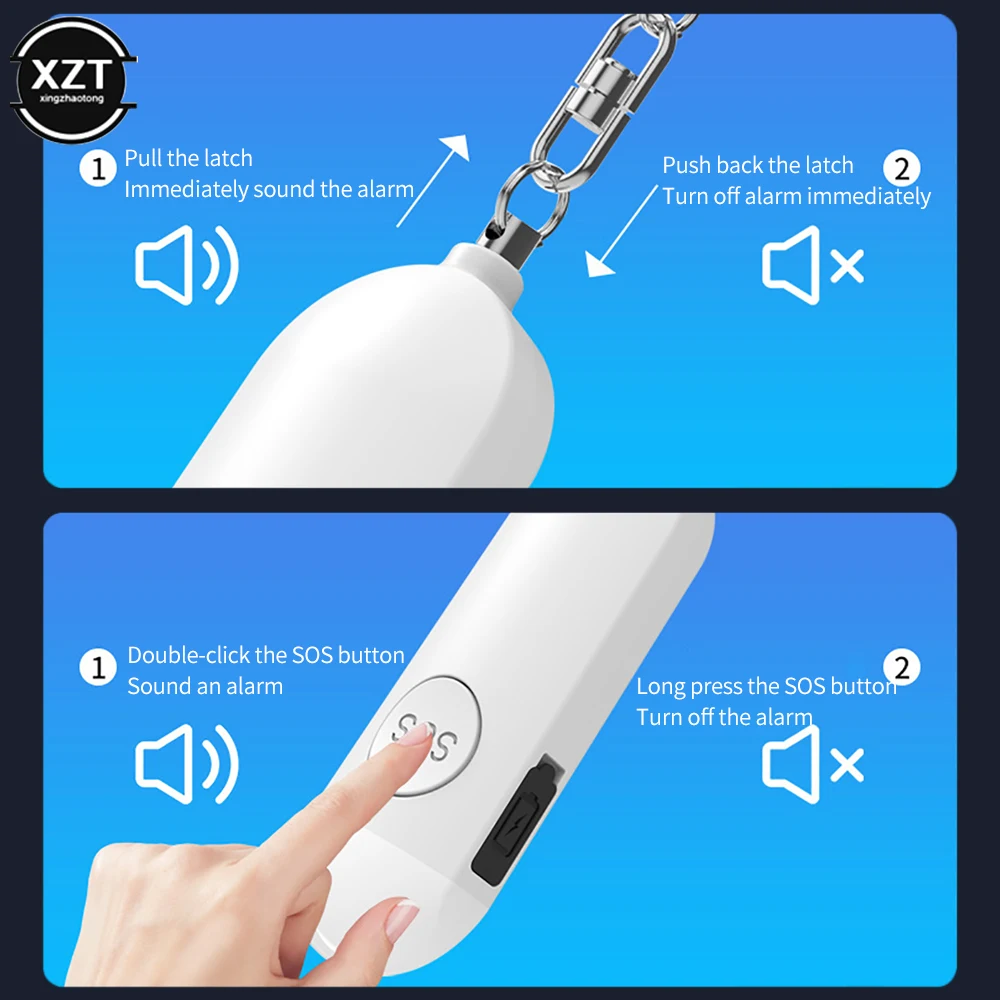 XZT
xingzhaotong

1 Pull the latch
Immediately sound the alarm

Push back the latch 2
Turn off alarm immediately

1 Double-click the SOS button
Sound an alarm

SOS

2
Long press the SOS button
Turn off the alarm