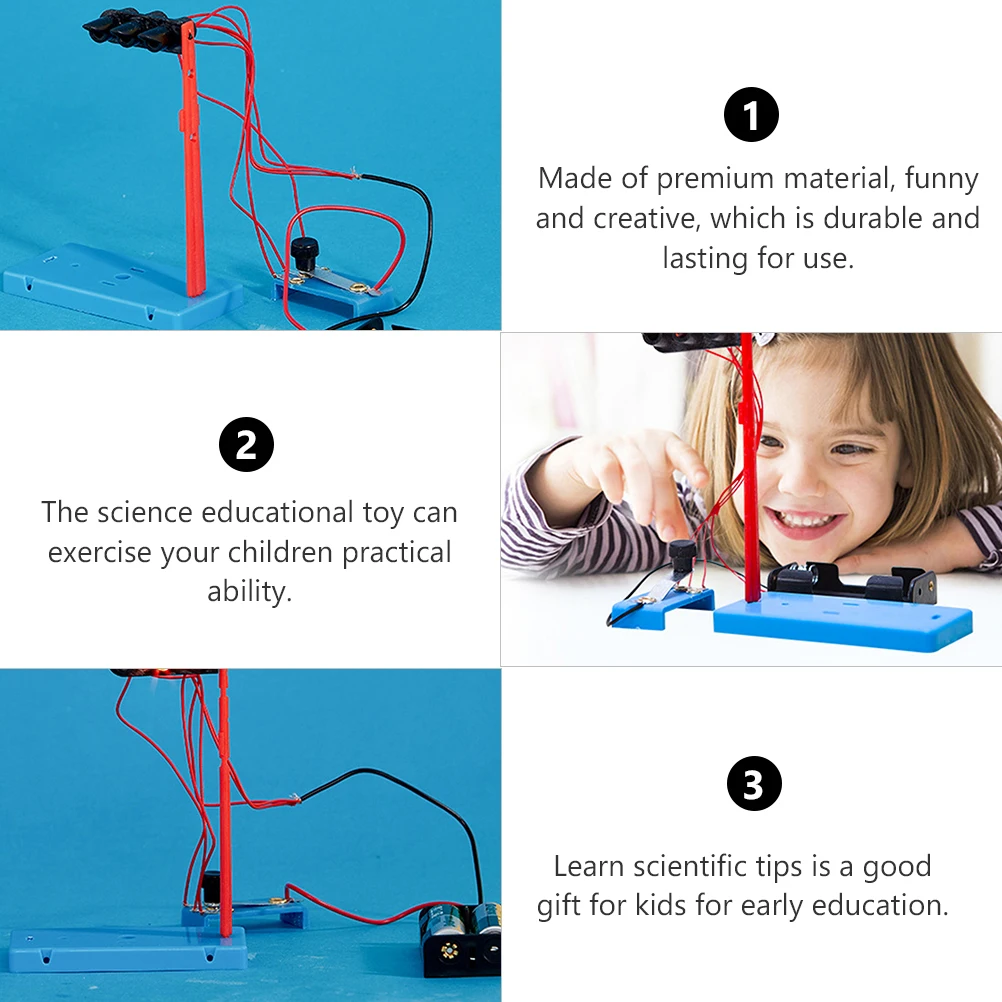 1

Made of premium material, funny and creative, which is durable and lasting for use.

2

The science educational toy can exercise your children practical ability.

3

Learn scientific tips is a good gift for kids for early education.