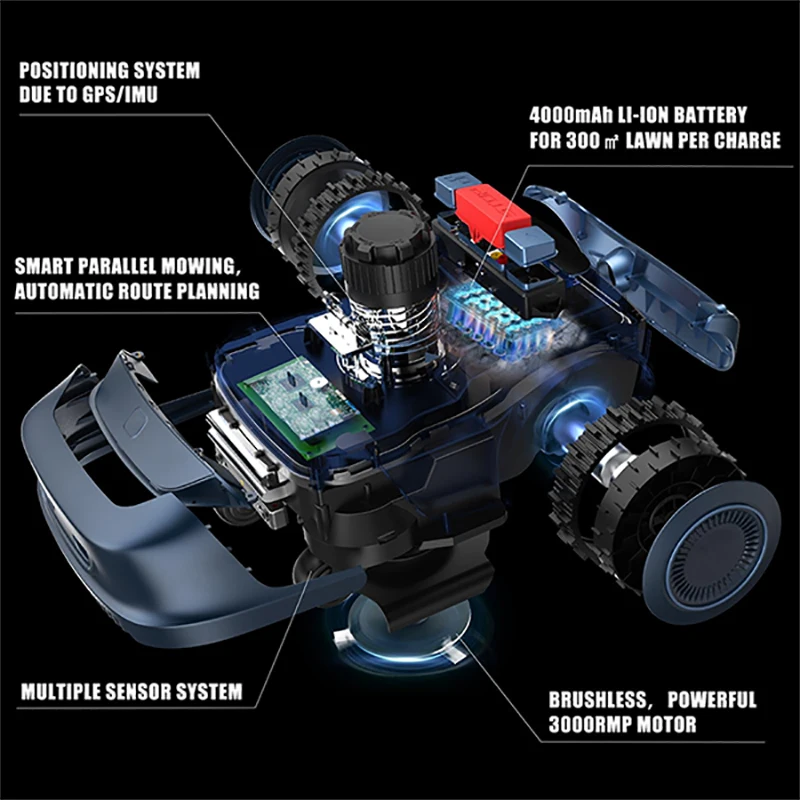 POSITIONING SYSTEM
DUE TO GPS/IMU

4000mAh LI-ION BATTERY
FOR 300 ㎡ LAWN PER CHARGE

SMART PARALLEL MOWING,
AUTOMATIC ROUTE PLANNING

MULTIPLE SENSOR SYSTEM

BRUSHLESS, POWERFUL
3000RMP MOTOR