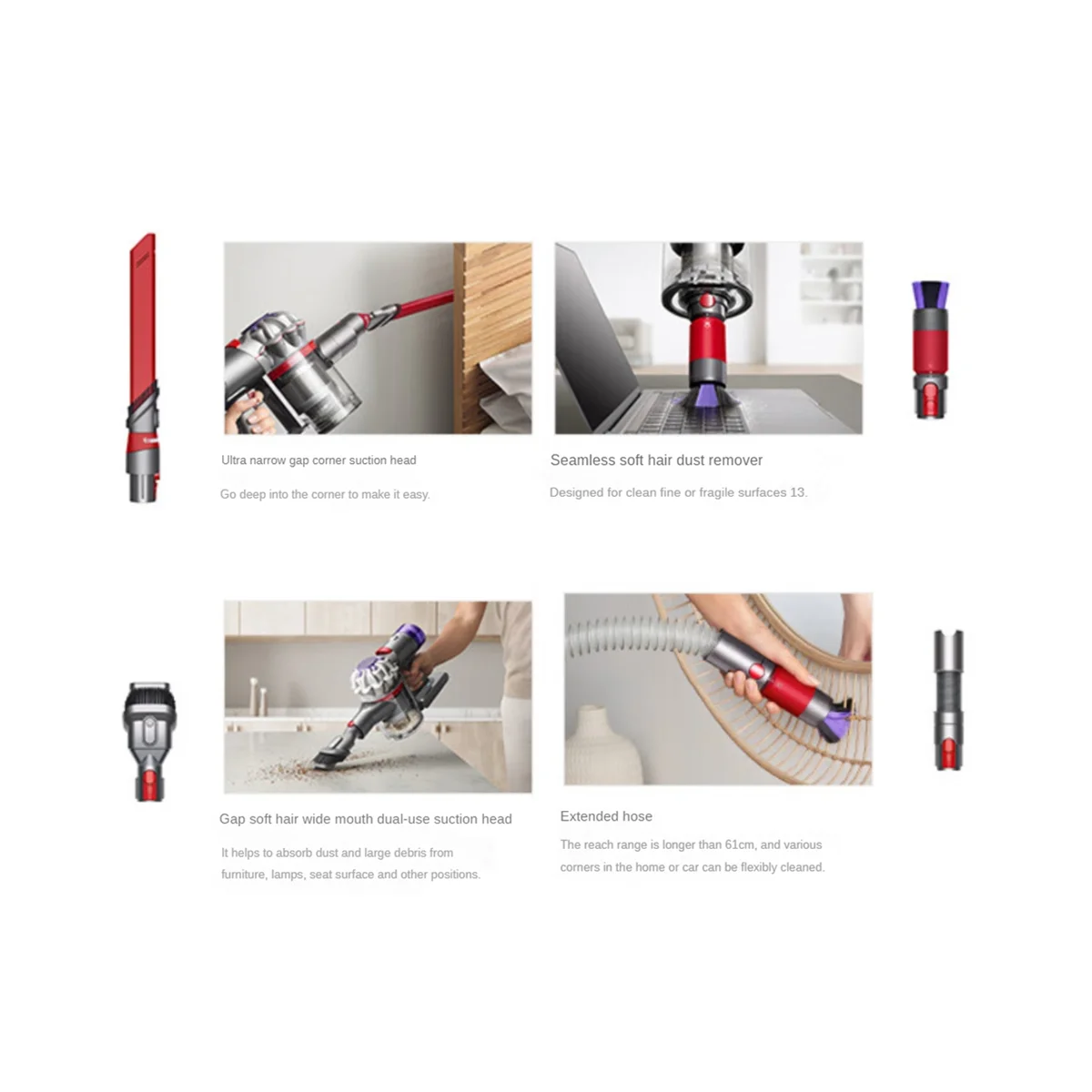 Ultra narrow gap corner suction head

Go deep into the corner to make it easy.

Seamless soft hair dust remover

Designed for clean fine or fragile surfaces 13.

Gap soft hair wide mouth dual-use suction head

It helps to absorb dust and large debris from furniture, lamps, seat surface and other positions.

Extended hose

The reach range is longer than 61cm, and various corners in the home or car can be flexibly cleaned.