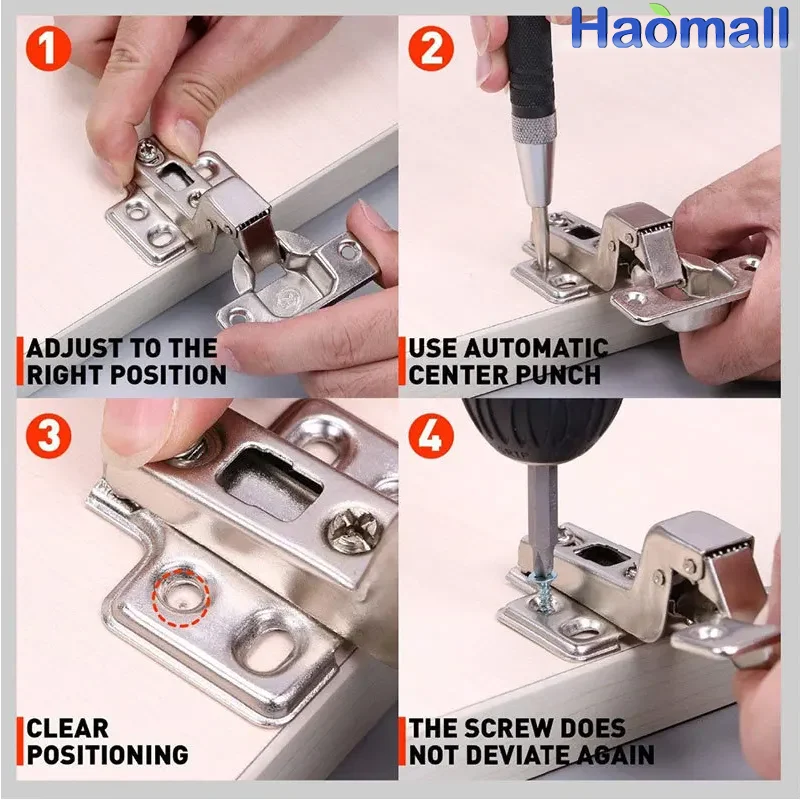 Haomall

1
ADJUST TO THE RIGHT POSITION

2
USE AUTOMATIC CENTER PUNCH

3
CLEAR POSITIONING

4
THE SCREW DOES NOT DEVIATE AGAIN