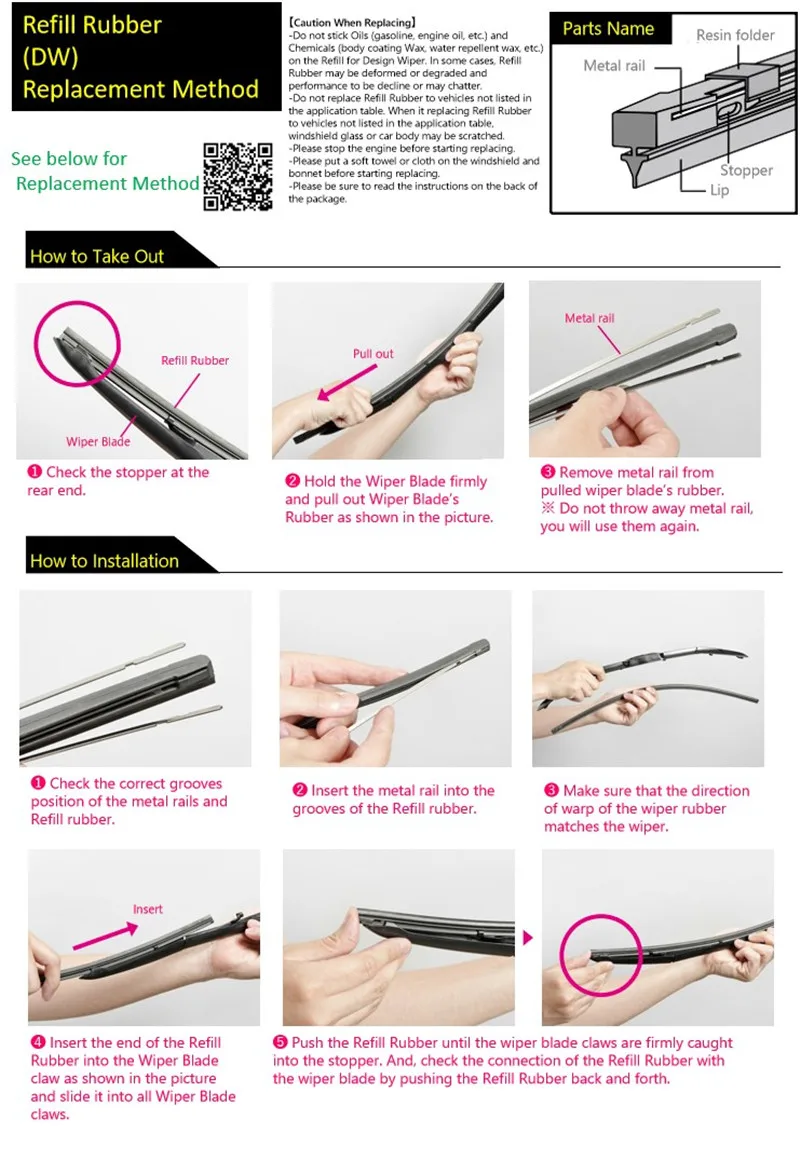 Refill Rubber
(DW)
Replacement Method

See below for
Replacement Method

【Caution When Replacing】
-Do not stick Oils (gasoline, engine oil, etc.) and Chemicals (body coating Wax, water repellent wax, etc.) on the Refill for Design Wiper. In some cases, Refill Rubber may be deformed or degraded and performance to be decline or may chatter.
-Do not replace Refill Rubber to vehicles not listed in the application table. When it replacing Refill Rubber to vehicles not listed in the application table, windshield glass or car body may be scratched.
-Please stop the engine before starting replacing.
-Please put a soft towel or cloth on the windshield and bonnet before starting replacing.
-Please be sure to read the instructions on the back of the package.

Parts Name
Resin folder
Metal rail
Stopper
Lip

How to Take Out

Refill Rubber
Wiper Blade
❶ Check the stopper at the rear end.

Pull out
❷ Hold the Wiper Blade firmly and pull out Wiper Blade's Rubber as shown in the picture.

Metal rail
❸ Remove metal rail from pulled wiper blade's rubber.
※ Do not throw away metal rail, you will use them again.

How to Installation

❶ Check the correct grooves position of the metal rails and Refill rubber.

❷ Insert the metal rail into the grooves of the Refill rubber.

❸ Make sure that the direction of warp of the wiper rubber matches the wiper.

Insert
❹ Insert the end of the Refill Rubber into the Wiper Blade claw as shown in the picture and slide it into all Wiper Blade claws.

❺ Push the Refill Rubber until the wiper blade claws are firmly caught into the stopper. And, check the connection of the Refill Rubber with the wiper blade by pushing the Refill Rubber back and forth.