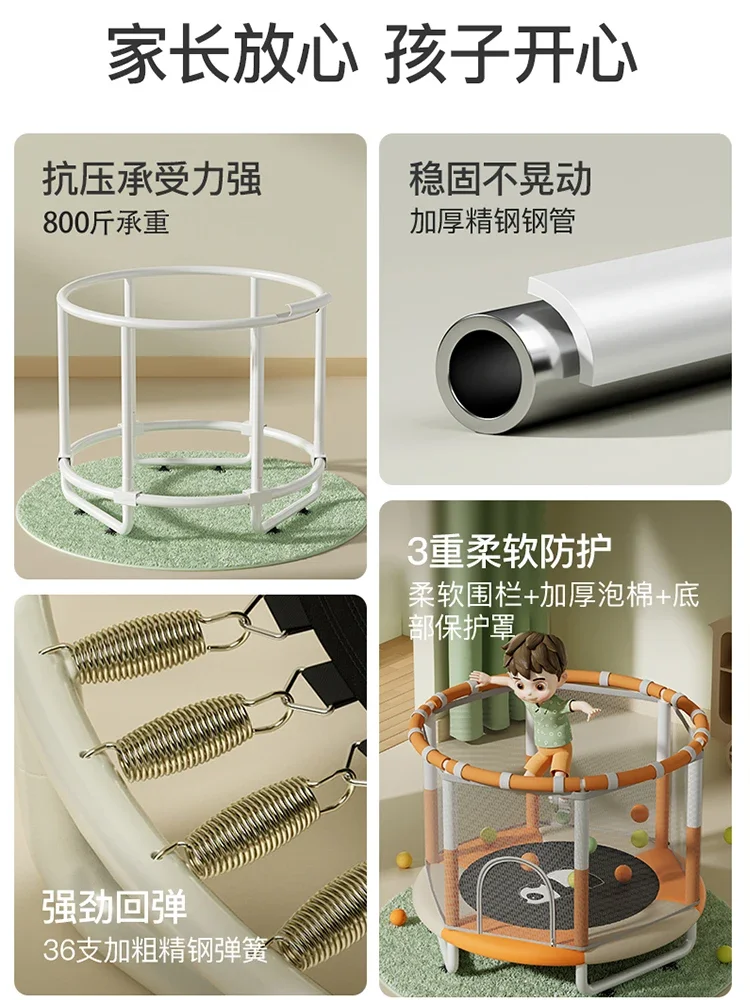 家长放心 孩子开心

抗压承受力强
800斤承重

稳固不晃动
加厚精钢钢管

3重柔软防护
柔软围栏+加厚泡棉+底部保护罩

强劲回弹
36支加粗精钢弹簧