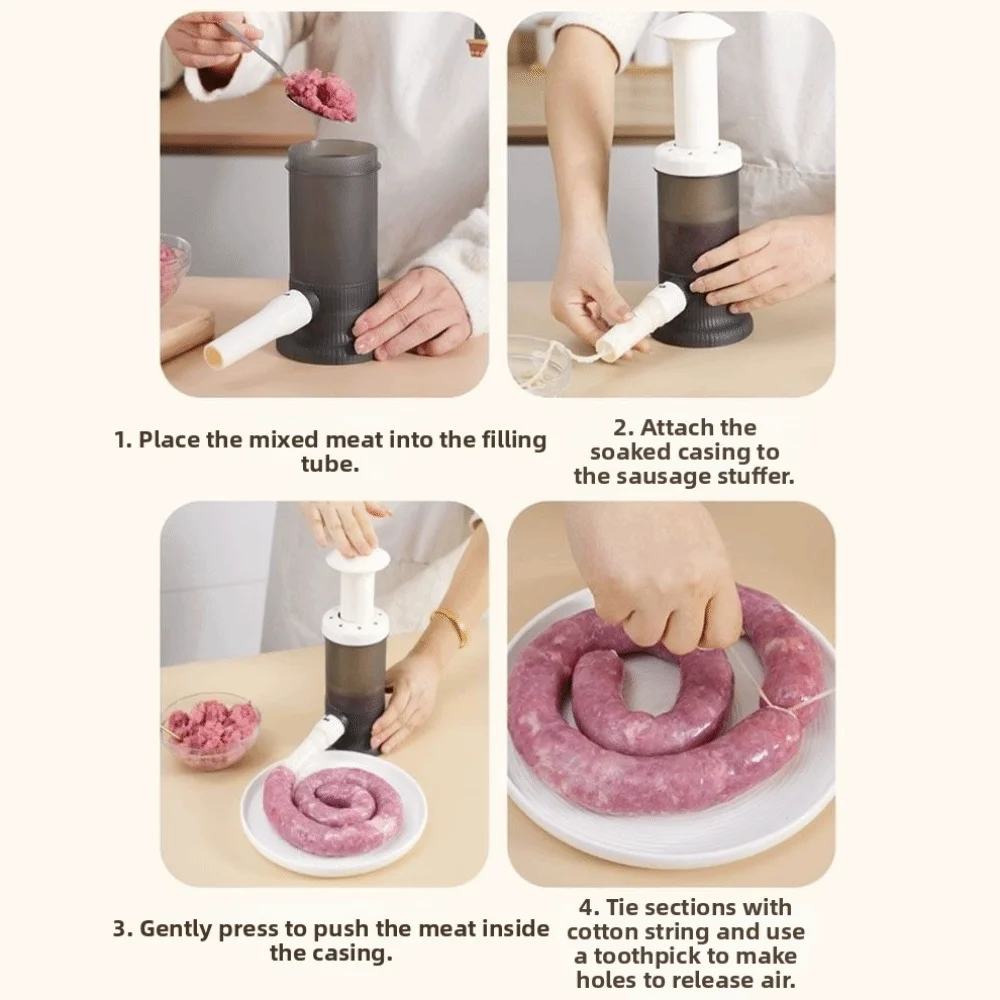 1. Place the mixed meat into the filling tube.

2. Attach the soaked casing to the sausage stuffer.

3. Gently press to push the meat inside the casing.

4. Tie sections with cotton string and use a toothpick to make holes to release air.