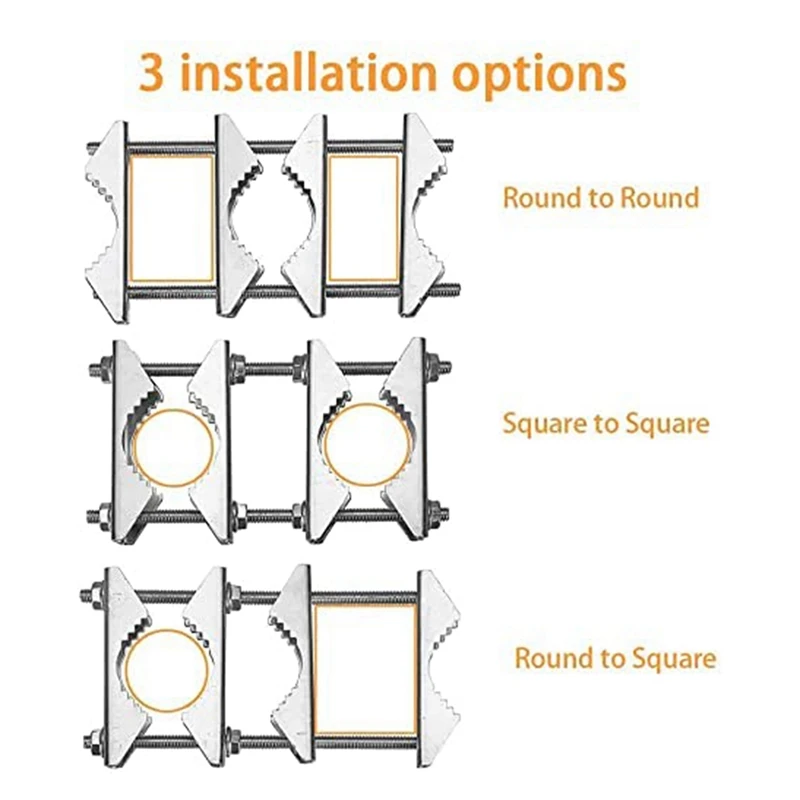 3 installation options

Round to Round

Square to Square

Round to Square