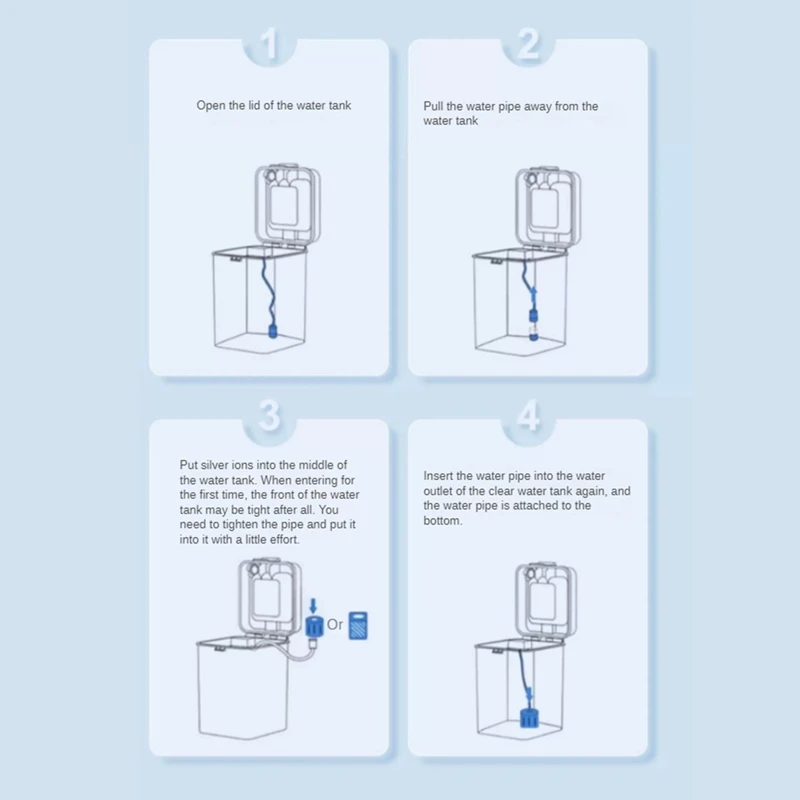 1

Open the lid of the water tank

2

Pull the water pipe away from the water tank

3

Put silver ions into the middle of the water tank. When entering for the first time, the front of the water tank may be tight after all. You need to tighten the pipe and put it into it with a little effort.

Or

4

Insert the water pipe into the water outlet of the clear water tank again, and the water pipe is attached to the bottom.