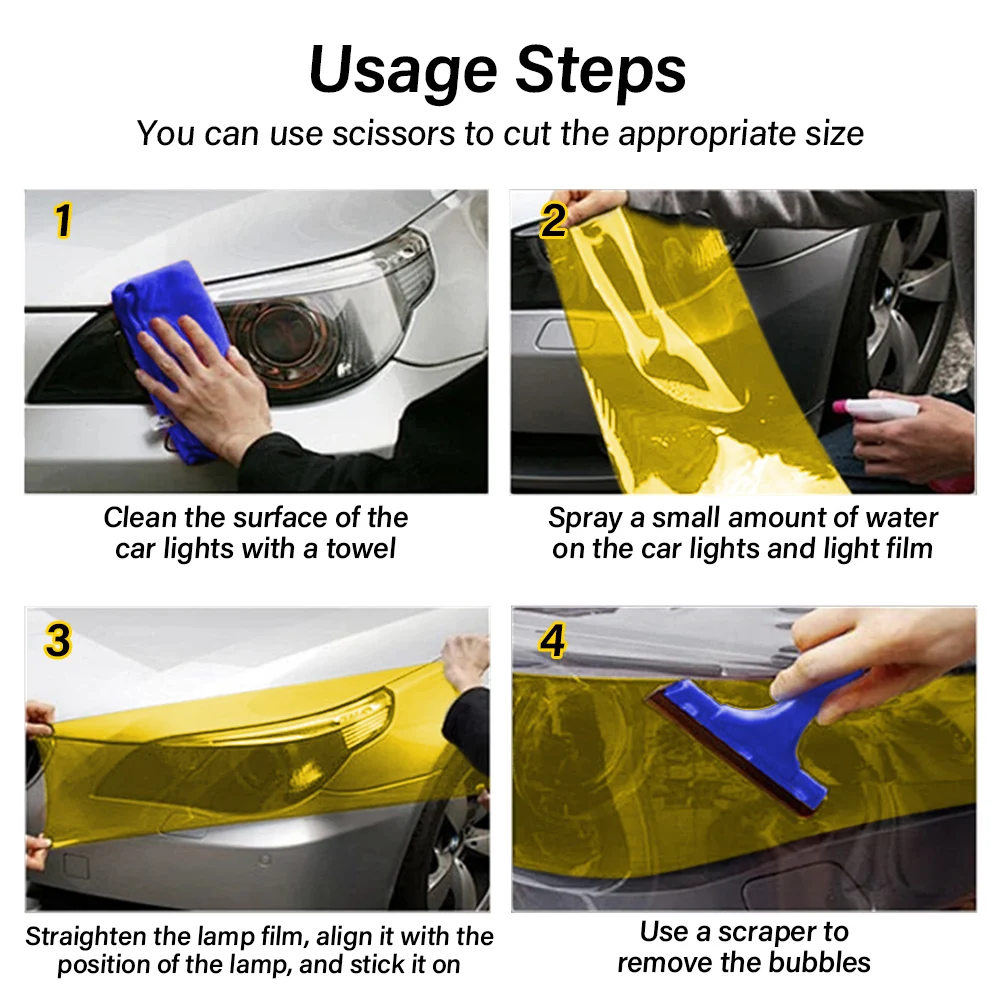 Usage Steps

You can use scissors to cut the appropriate size

1

Clean the surface of the car lights with a towel

2

Spray a small amount of water on the car lights and light film

3

Straighten the lamp film, align it with the position of the lamp, and stick it on

4

Use a scraper to remove the bubbles